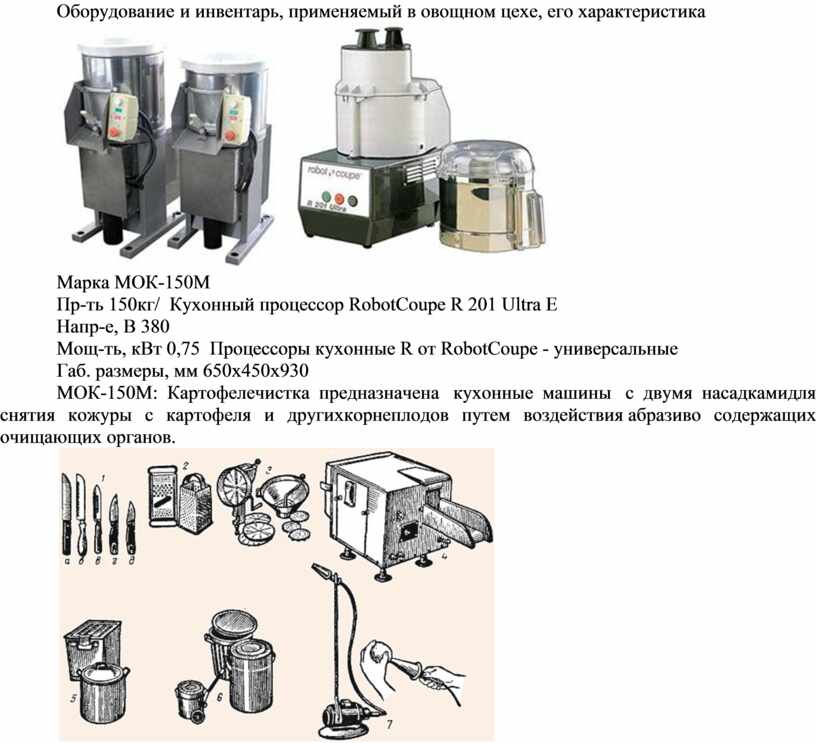 Оборудование и инвентарь, применяемый в овощном цехе, его характеристика

robot coupe
R 201 Ultra

Марка МОК-150М
Пр-ть 150кг/ Кухонный процессор RobotCoupe R 201 Ultra E
Напр-е, В 380
Мощ-ть, кВт 0,75 Процессоры кухонные R от RobotCoupe - универсальные
Габ. размеры, мм 650х450х930
МОК-150М: Картофелечистка предназначена кухонные машины с двумя насадкамидля снятия кожуры с картофеля и другихкорнеплодов путем воздействия абразиво содержащих очищающих органов.

1
а б в г д
2
3
4
5
6
7