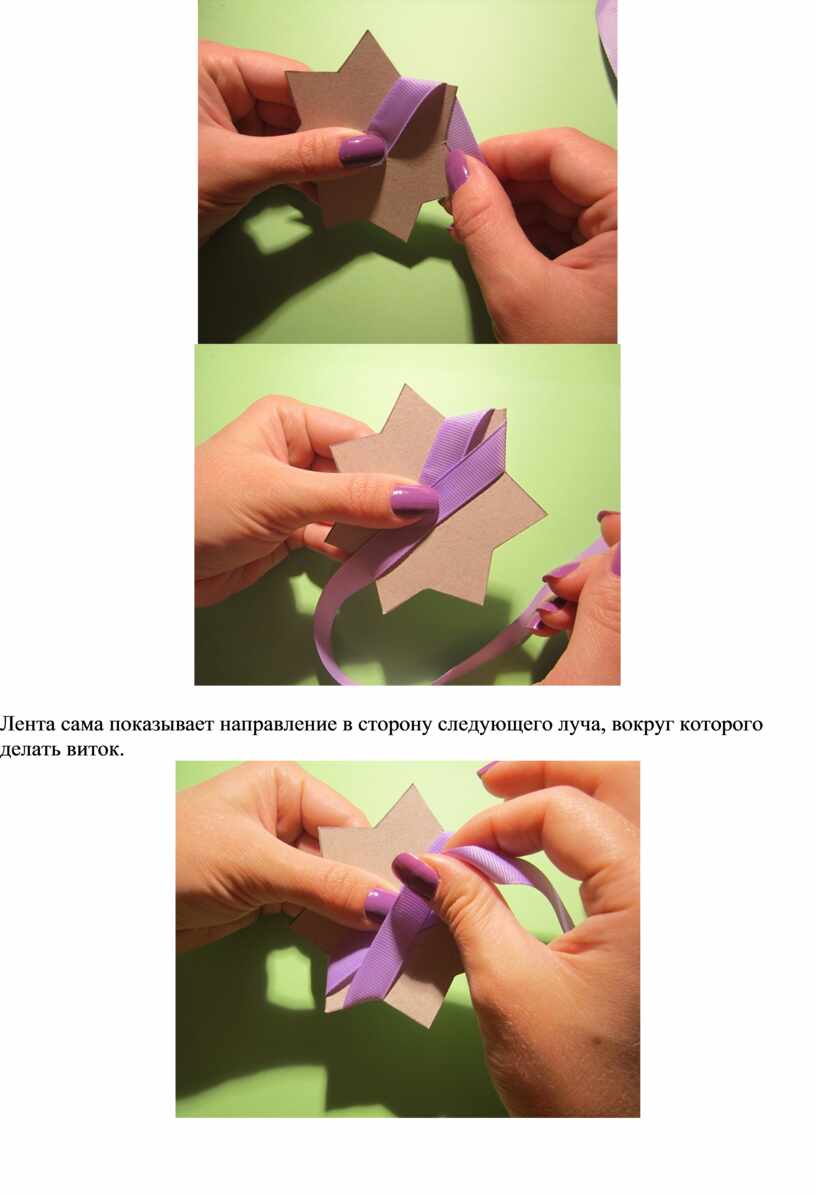 Лента сама показывает направление в сторону следующего луча, вокруг которого делать виток.