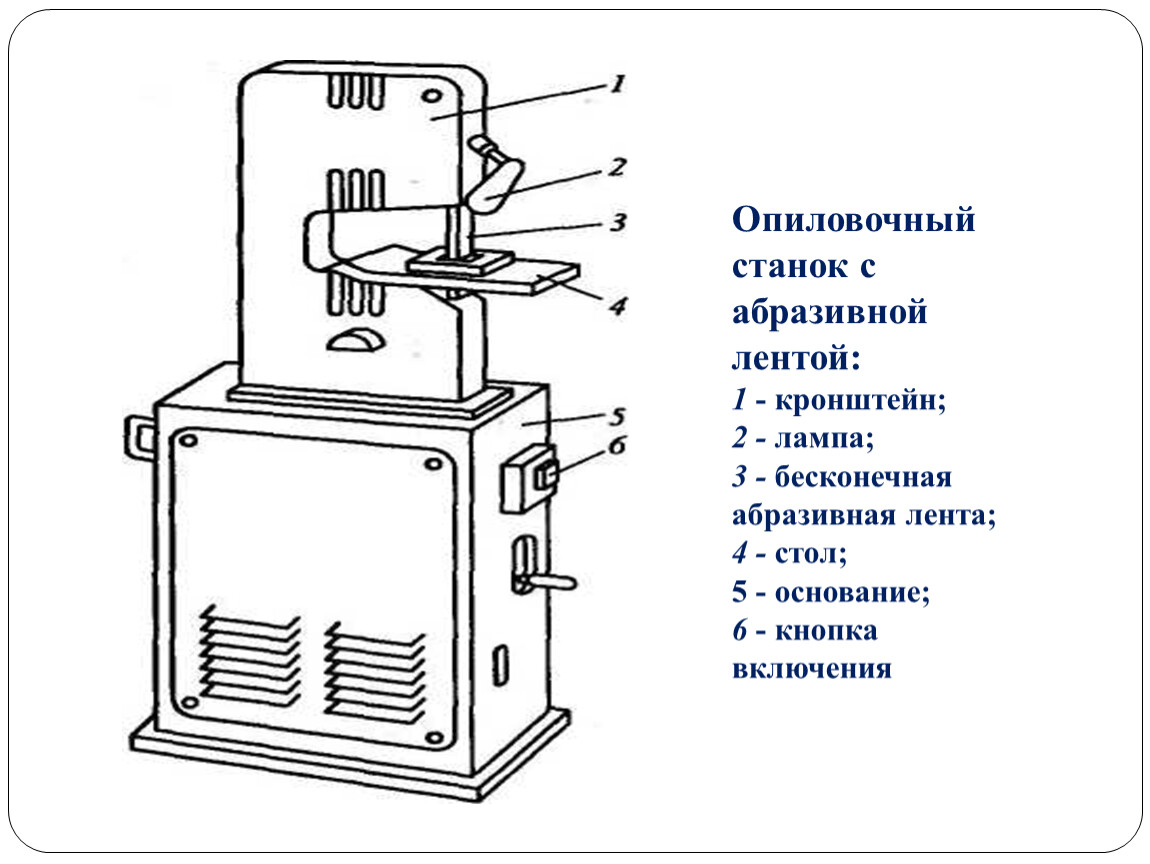 1
2
3
4
5
6

Опиловочный станок с абразивной лентой:
1 - кронштейн;
2 - лампа;
3 - бесконечная абразивная лента;
4 - стол;
5 - основание;
6 - кнопка включения