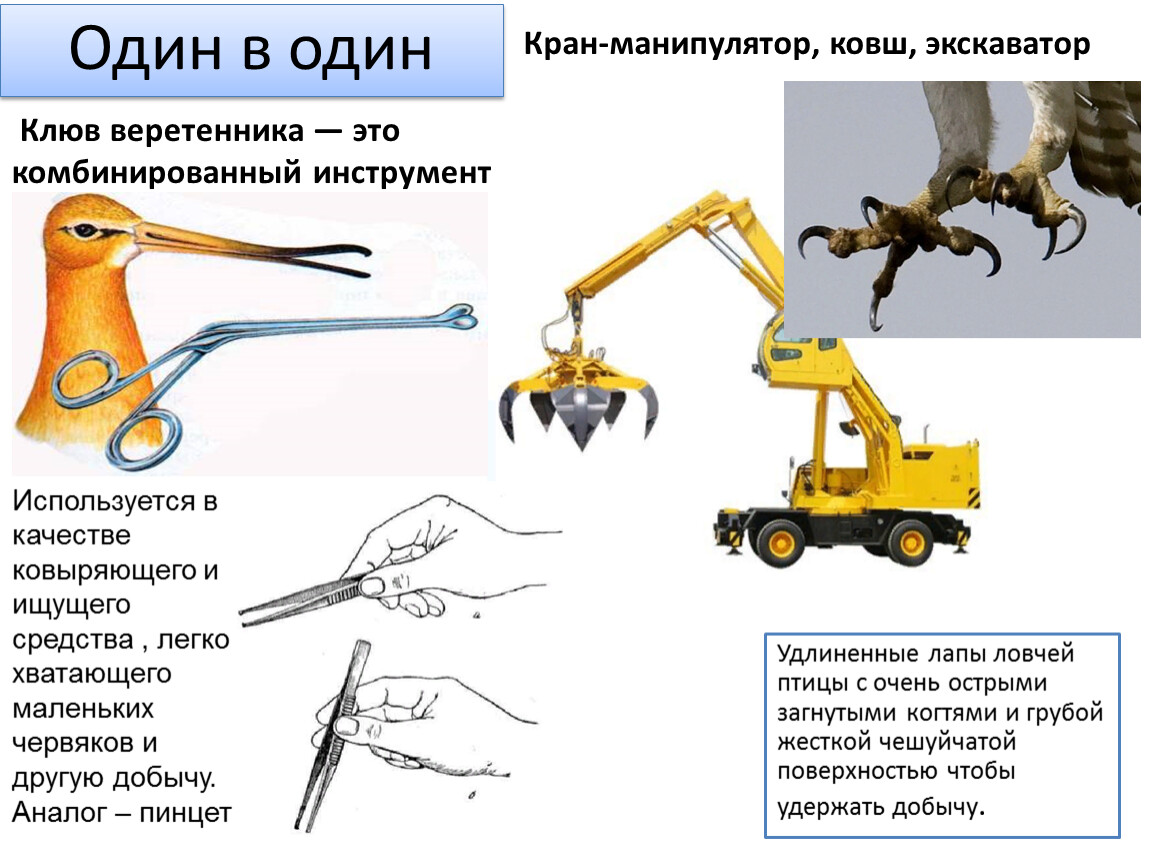 Один в один

Кран-манипулятор, ковш, экскаватор

Клюв веретенника — это комбинированный инструмент

Используется в качестве ковыряющего и ищущего средства , легко хватающего маленьких червяков и другую добычу. Аналог – пинцет

Удлиненные лапы ловчей птицы с очень острыми загнутыми когтями и грубой жесткой чешуйчатой поверхностью чтобы удержать добычу.