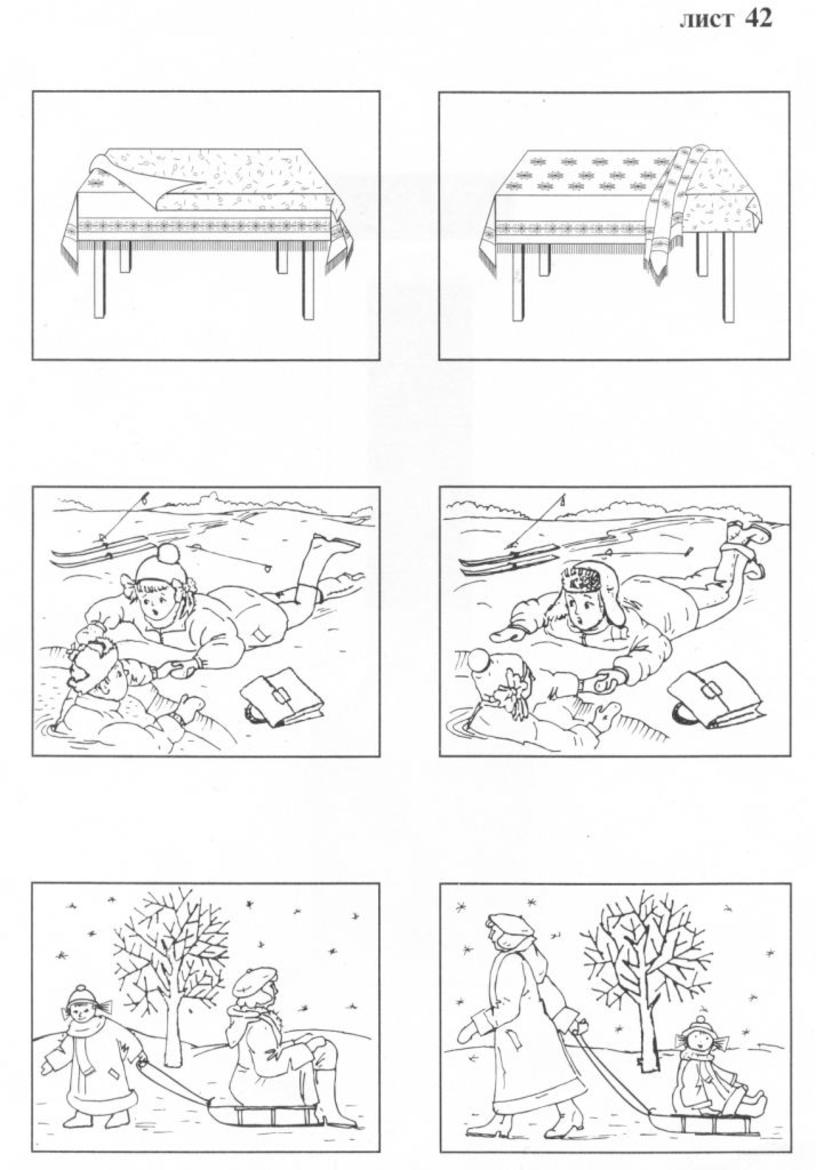 лист 42