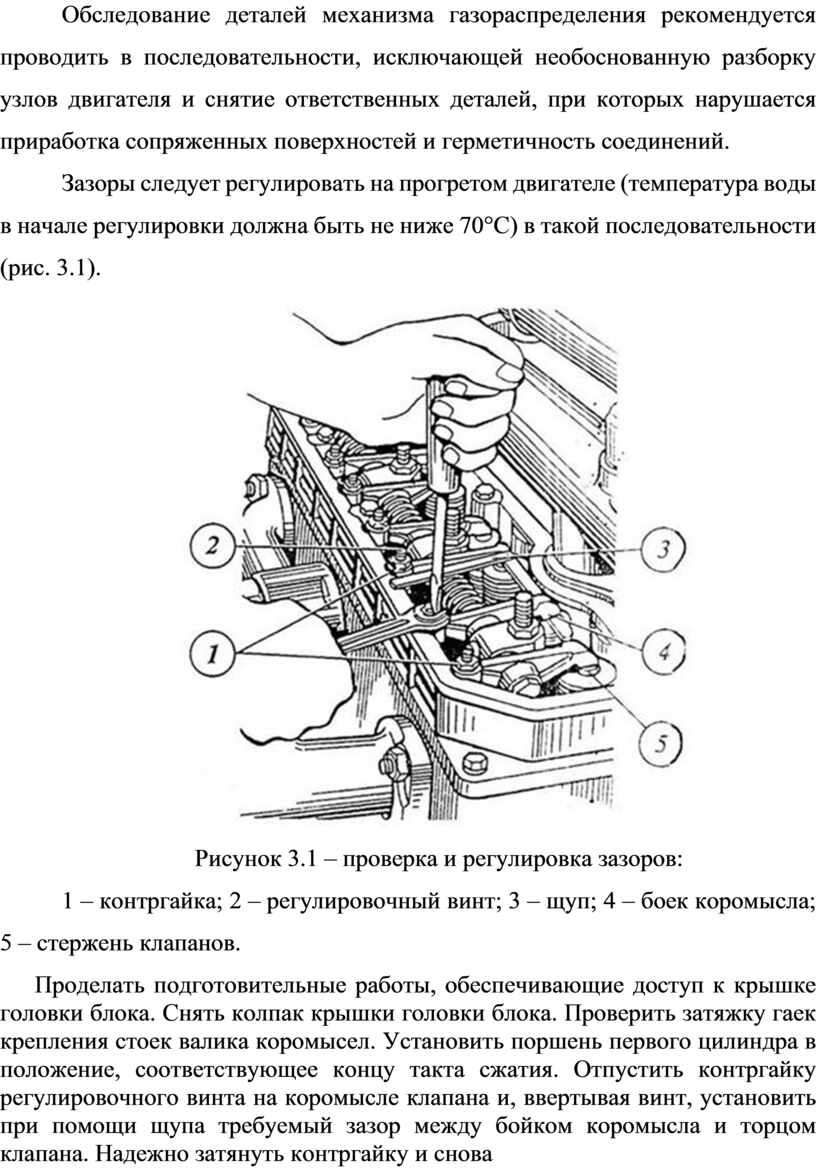 Обследование деталей механизма газораспределения рекомендуется проводить в последовательности, исключающей необоснованную разборку узлов двигателя и снятие ответственных деталей, при которых нарушается приработка сопряженных поверхностей и герметичность соединений.

Зазоры следует регулировать на прогретом двигателе (температура воды в начале регулировки должна быть не ниже 70°С) в такой последовательности (рис. 3.1).

2
3
1
4
5

Рисунок 3.1 – проверка и регулировка зазоров:

1 – контргайка; 2 – регулировочный винт; 3 – щуп; 4 – боек коромысла; 5 – стержень клапанов.

Проделать подготовительные работы, обеспечивающие доступ к крышке головки блока. Снять колпак крышки головки блока. Проверить затяжку гаек крепления стоек валика коромысел. Установить поршень первого цилиндра в положение, соответствующее концу такта сжатия. Отпустить контргайку регулировочного винта на коромысле клапана и, ввертывая винт, установить при помощи щупа требуемый зазор между бойком коромысла и торцом клапана. Надежно затянуть контргайку и снова