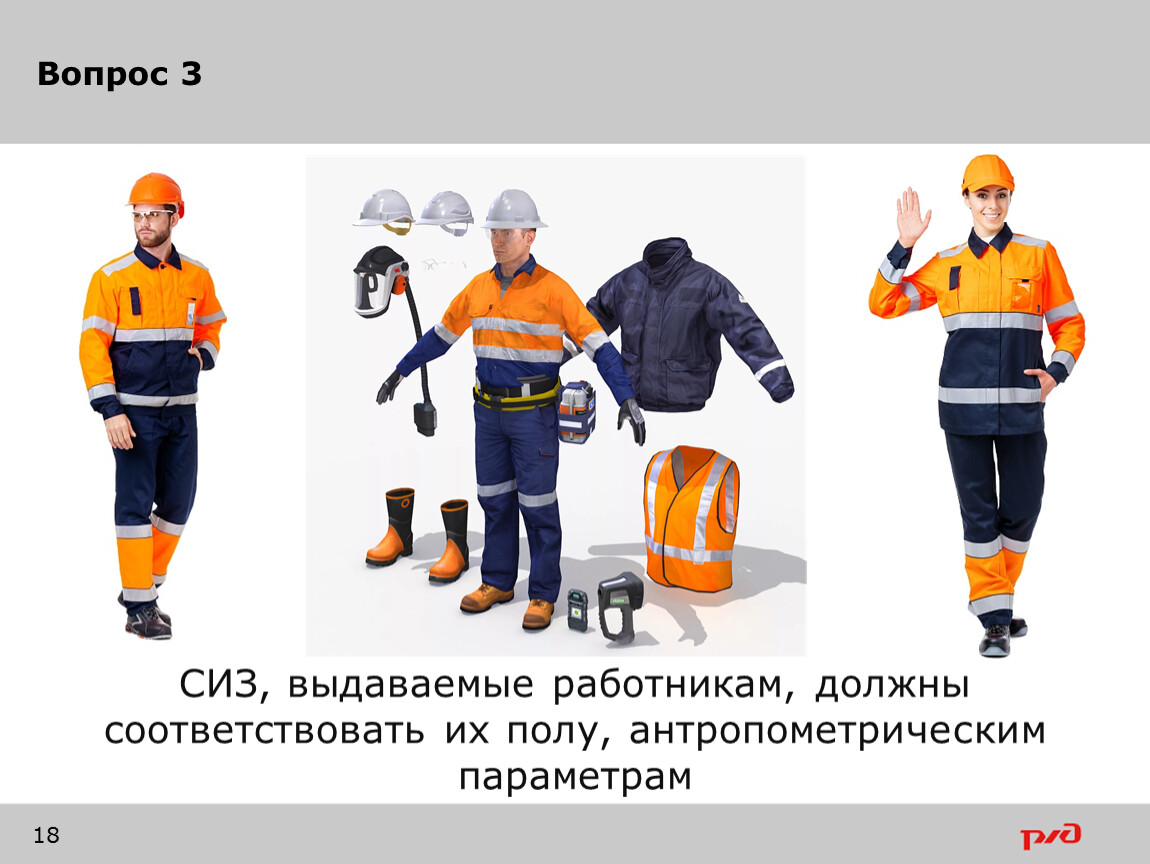 Вопрос 3

СИЗ, выдаваемые работникам, должны соответствовать их полу, антропометрическим параметрам

18

РЖД