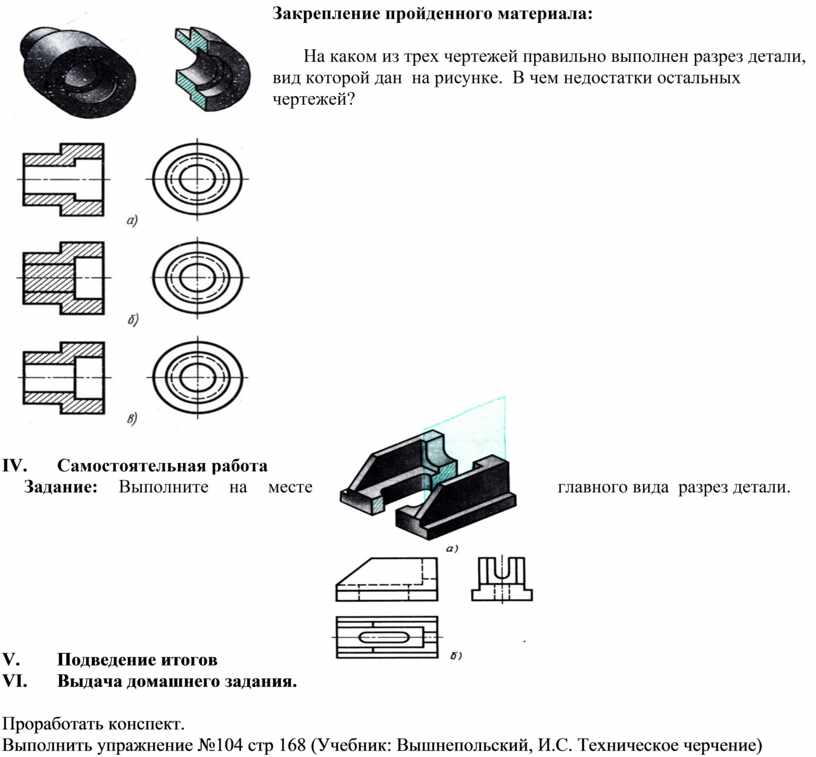 Закрепление пройденного материала:

На каком из трех чертежей правильно выполнен разрез детали, вид которой дан на рисунке. В чем недостатки остальных чертежей?

а)

б)

в)

IV. Самостоятельная работа

Задание: Выполните на месте главного вида разрез детали.

а)

б)

V. Подведение итогов

VI. Выдача домашнего задания.

Проработать конспект.
Выполнить упражнение №104 стр 168 (Учебник: Вышнепольский, И.С. Техническое черчение)