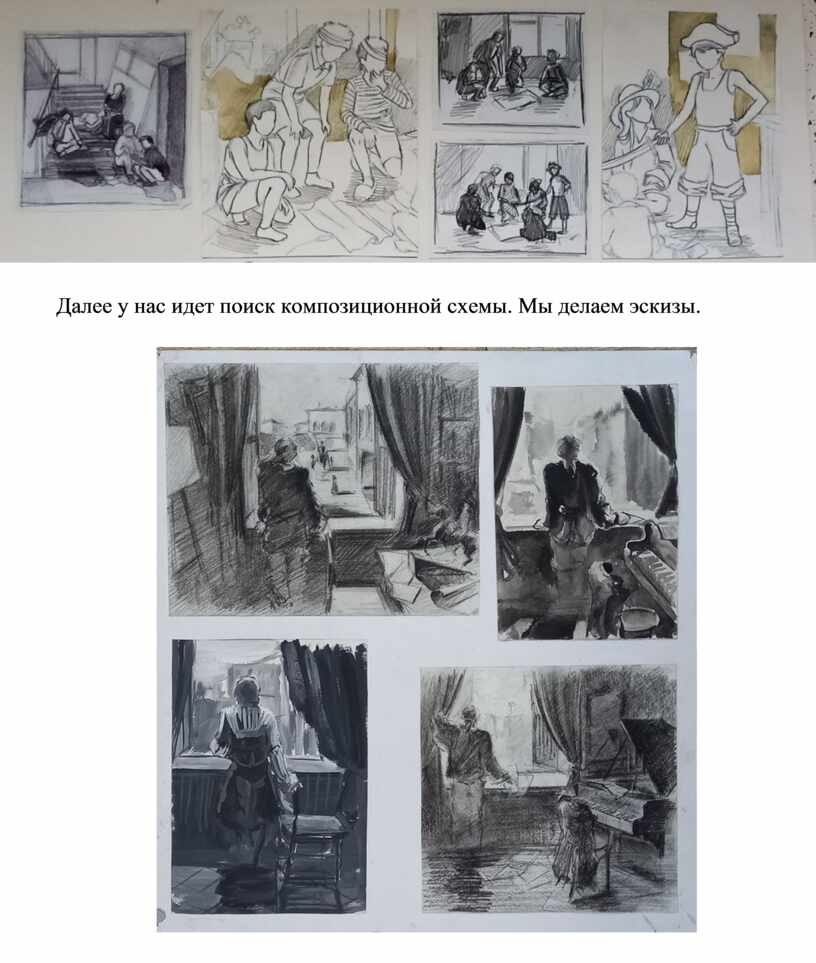 Далее у нас идет поиск композиционной схемы. Мы делаем эскизы.