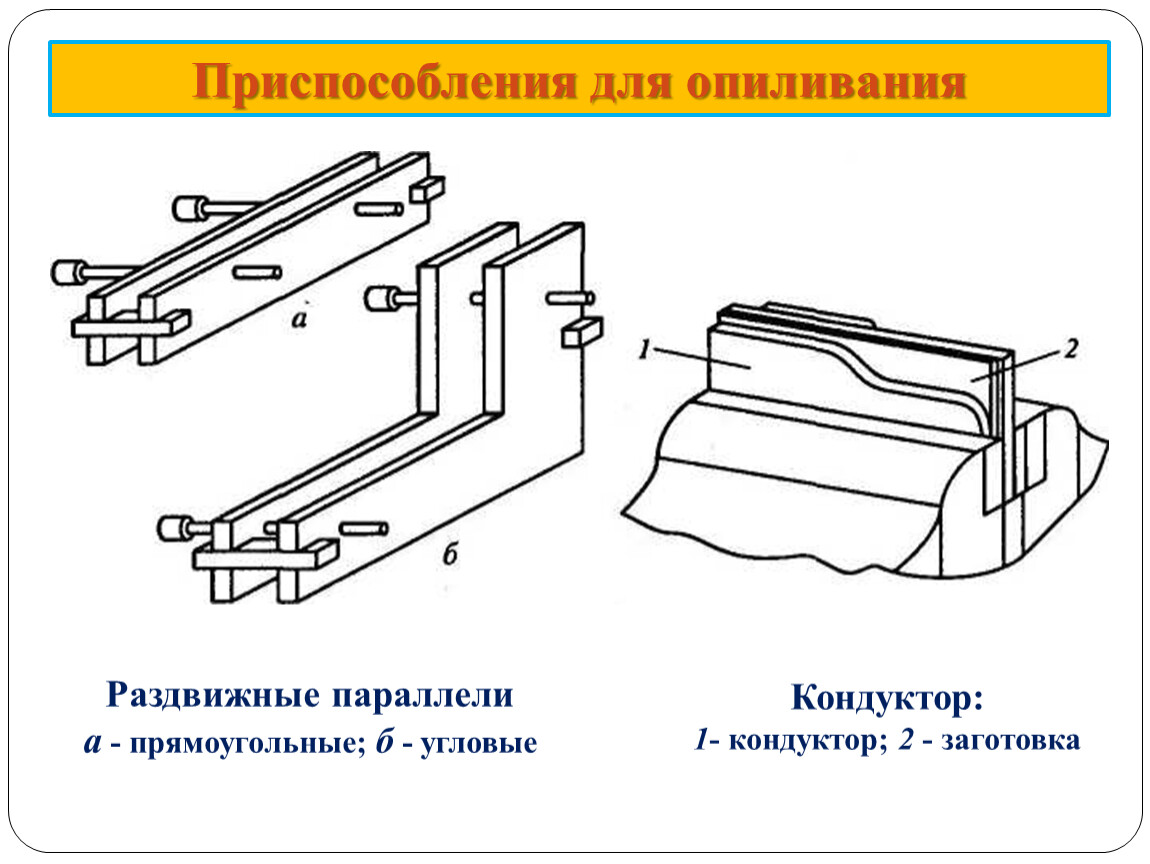 Приспособления для опиливания

а

б

1

2

Раздвижные параллели
а - прямоугольные; б - угловые

Кондуктор:
1- кондуктор; 2 - заготовка