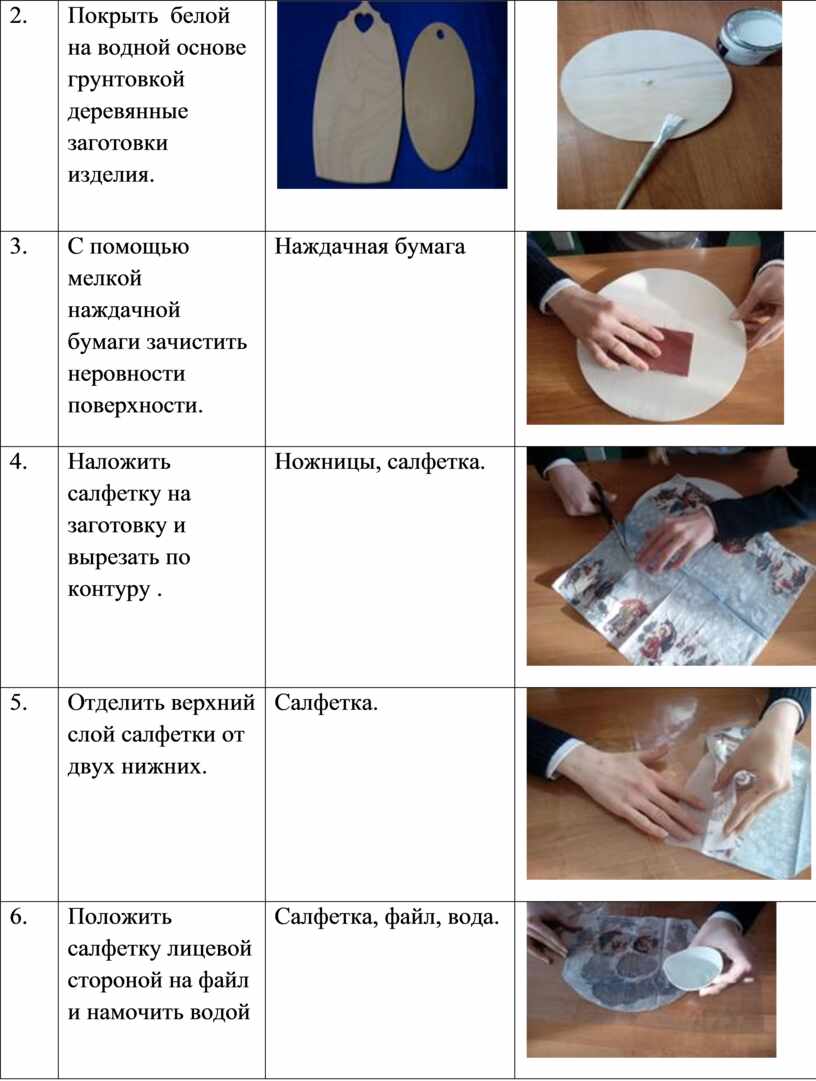 | 2. | Покрыть белой на водной основе грунтовкой деревянные заготовки изделия. | | |
|---|---|---|---|
| 3. | С помощью мелкой наждачной бумаги зачистить неровности поверхности. | Наждачная бумага | |
| 4. | Наложить салфетку на заготовку и вырезать по контуру . | Ножницы, салфетка. | |
| 5. | Отделить верхний слой салфетки от двух нижних. | Салфетка. | |
| 6. | Положить салфетку лицевой стороной на файл и намочить водой | Салфетка, файл, вода. | |