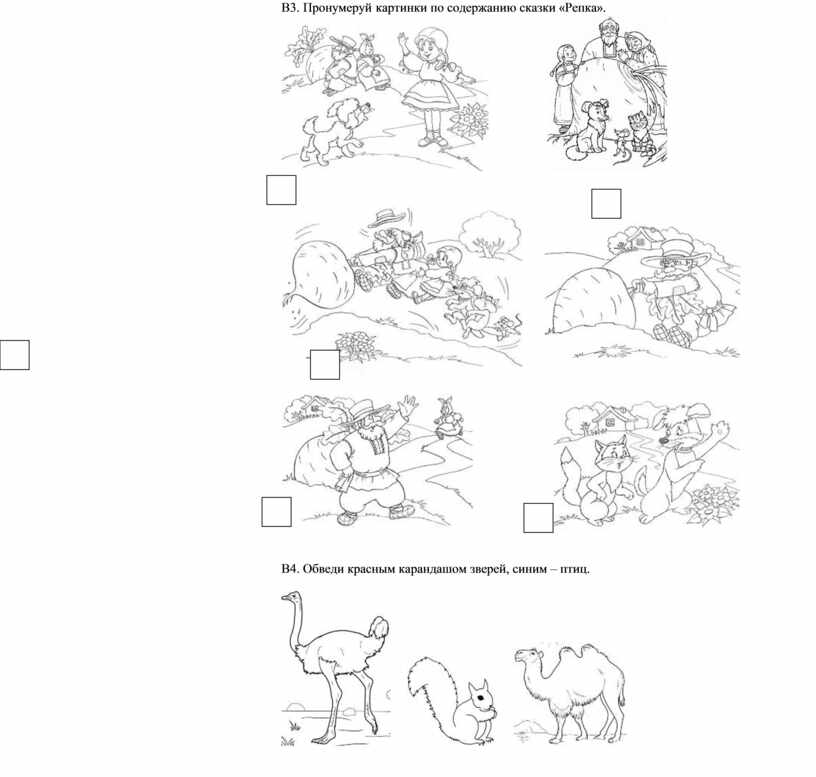 В3. Пронумеруй картинки по содержанию сказки «Репка».

В4. Обведи красным карандашом зверей, синим – птиц.