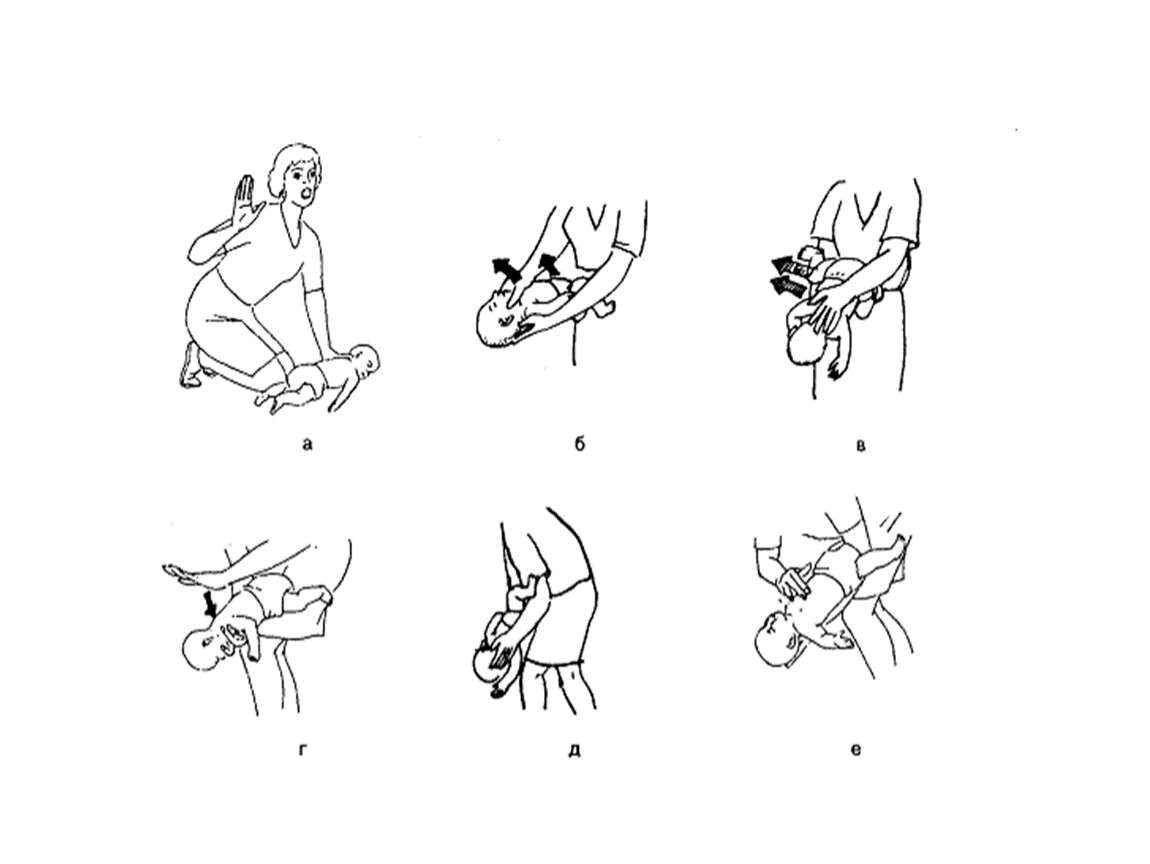 а

б

в

г

д

е