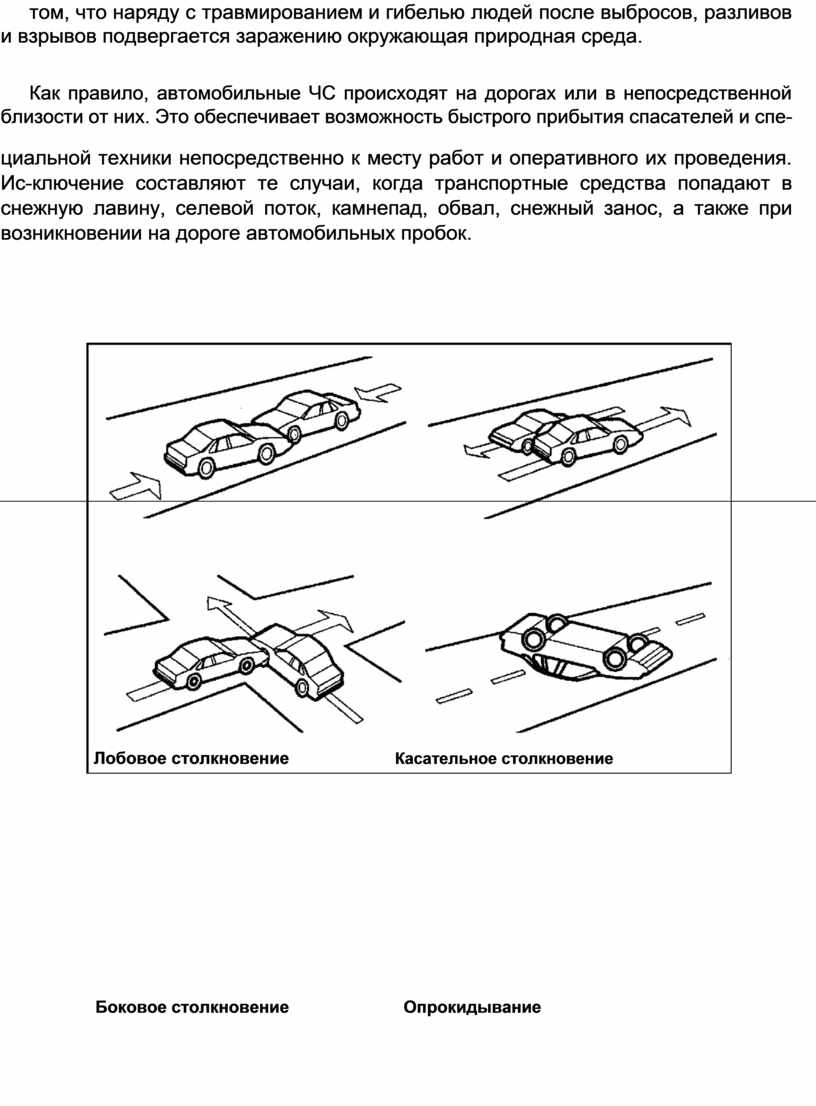 том, что наряду с травмированием и гибелью людей после выбросов, разливов и взрывов подвергается заражению окружающая природная среда.

Как правило, автомобильные ЧС происходят на дорогах или в непосредственной близости от них. Это обеспечивает возможность быстрого прибытия спасателей и специальной техники непосредственно к месту работ и оперативного их проведения. Ис-ключение составляют те случаи, когда транспортные средства попадают в снежную лавину, селевой поток, камнепад, обвал, снежный занос, а также при возникновении на дороге автомобильных пробок.

Лобовое столкновение

Касательное столкновение

Боковое столкновение

Опрокидывание