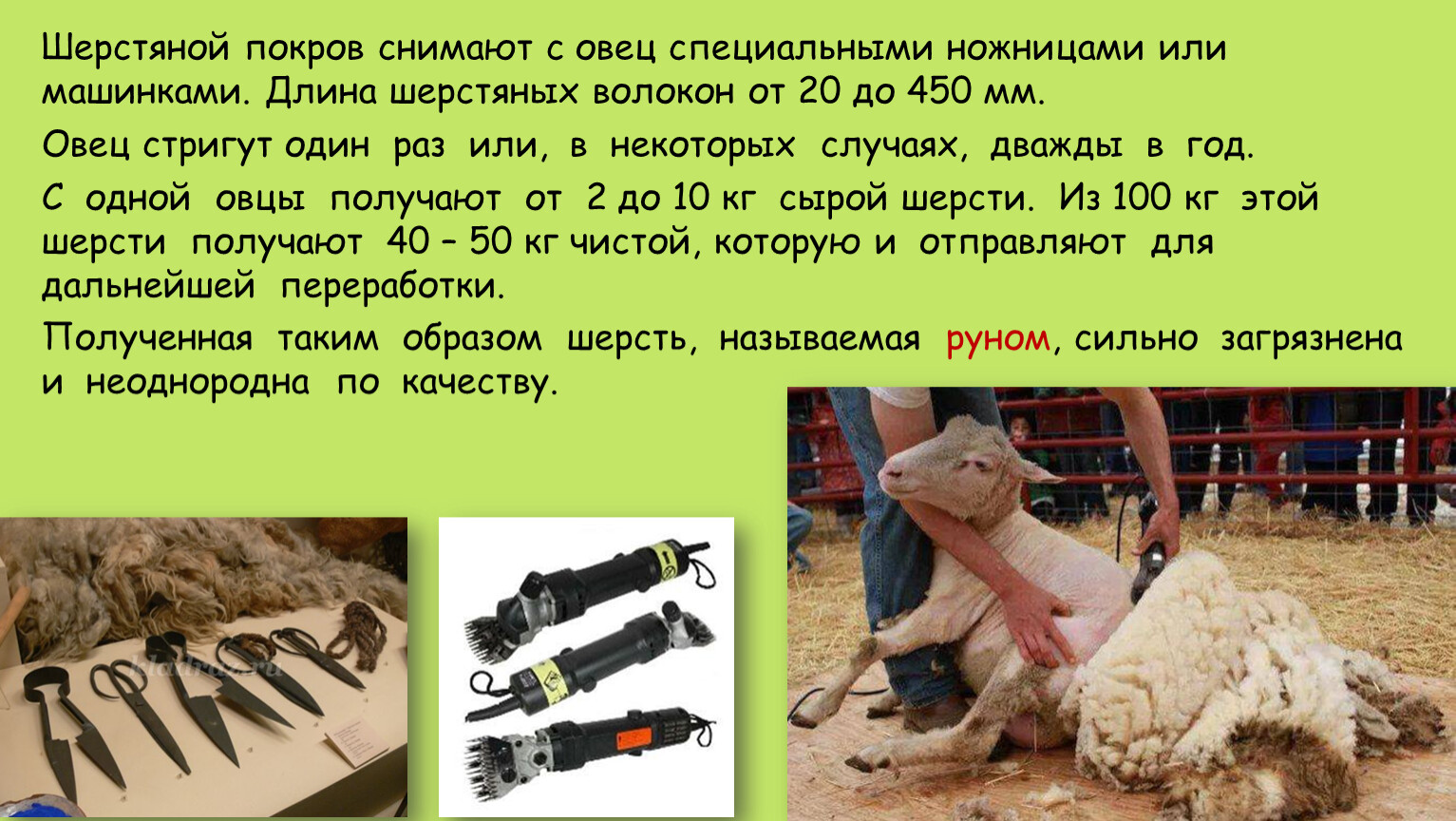 Шерстяной покров снимают с овец специальными ножницами или машинками. Длина шерстяных волокон от 20 до 450 мм.

Овец стригут один раз или, в некоторых случаях, дважды в год.

С одной овцы получают от 2 до 10 кг сырой шерсти. Из 100 кг этой шерсти получают 40 – 50 кг чистой, которую и отправляют для дальнейшей переработки.

Полученная таким образом шерсть, называемая руном, сильно загрязнена и неоднородна по качеству.