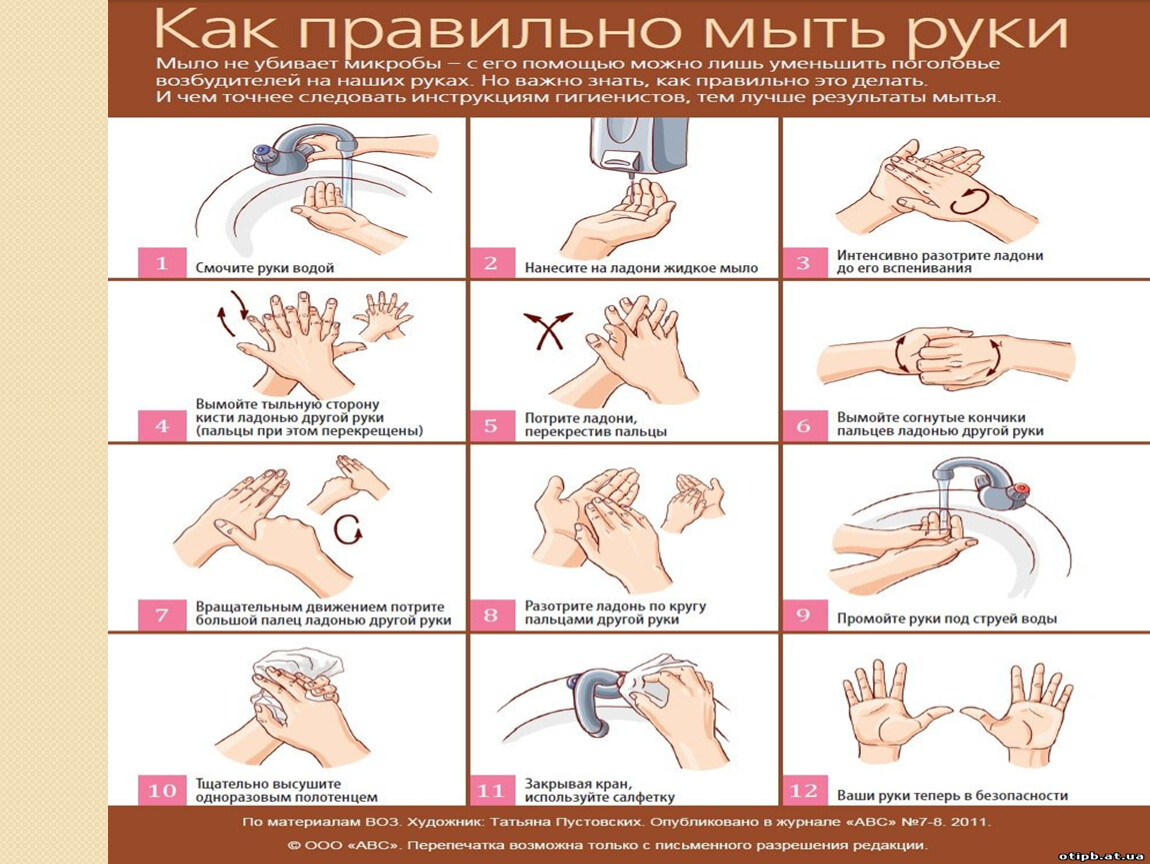 Как правильно мыть руки

Мыло не убивает микробы – с его помощью можно лишь уменьшить поголовье возбудителей на наших руках. Но важно знать, как правильно это делать. И чем точнее следовать инструкциям гигиенистов, тем лучше результаты мытья.

1 Смочите руки водой

2 Нанесите на ладони жидкое мыло

3 Интенсивно разотрите ладони до его вспенивания

4 Вымойте тыльную сторону кисти ладонью другой руки (пальцы при этом перекрещены)

5 Потрите ладони, перекрестив пальцы

6 Вымойте согнутые кончики пальцев ладонью другой руки

7 Вращательным движением потрите большой палец ладонью другой руки

8 Разотрите ладонь по кругу пальцами другой руки

9 Промойте руки под струей воды

10 Тщательно высушите одноразовым полотенцем

11 Закрывая кран, используйте салфетку

12 Ваши руки теперь в безопасности

По материалам ВОЗ. Художник: Татьяна Пустовских. Опубликовано в журнале «АВС» №7-8. 2011.

© ООО «АВС». Перепечатка возможна только с письменного разрешения редакции.

otipb.at.ua