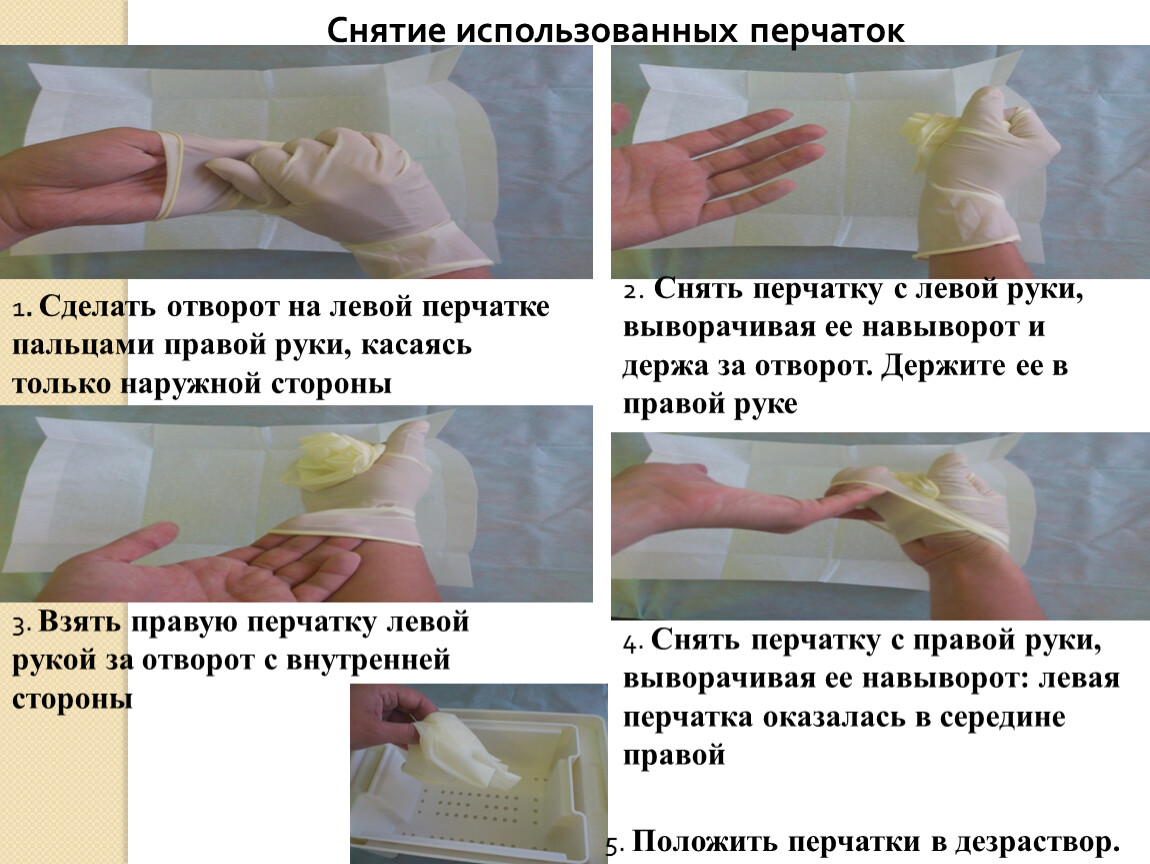 Снятие использованных перчаток

1. Сделать отворот на левой перчатке пальцами правой руки, касаясь только наружной стороны

2. Снять перчатку с левой руки, выворачивая ее навыворот и держа за отворот. Держите ее в правой руке

3. Взять правую перчатку левой рукой за отворот с внутренней стороны

4. Снять перчатку с правой руки, выворачивая ее навыворот: левая перчатка оказалась в середине правой

5. Положить перчатки в дезраствор.