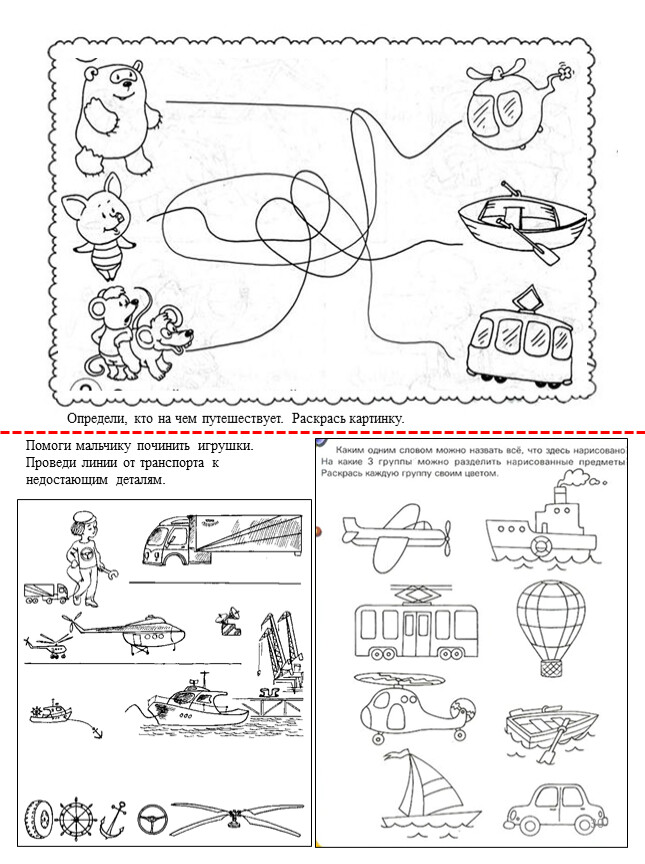 Определи, кто на чем путешествует. Раскрась картинку.

Помоги мальчику починить игрушки. Проведи линии от транспорта к недостающим деталям.

Каким одним словом можно назвать всё, что здесь нарисовано
На какие 3 группы можно разделить нарисованные предметы
Раскрась каждую группу своим цветом.