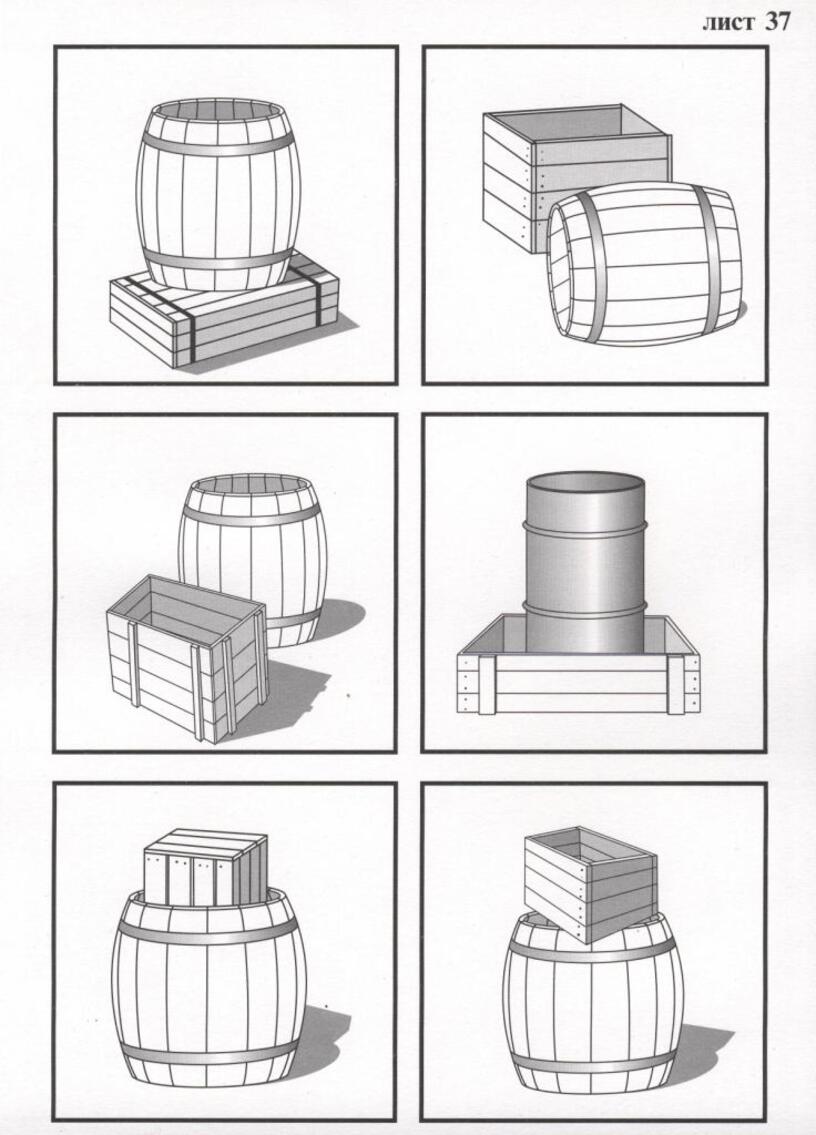 лист 37