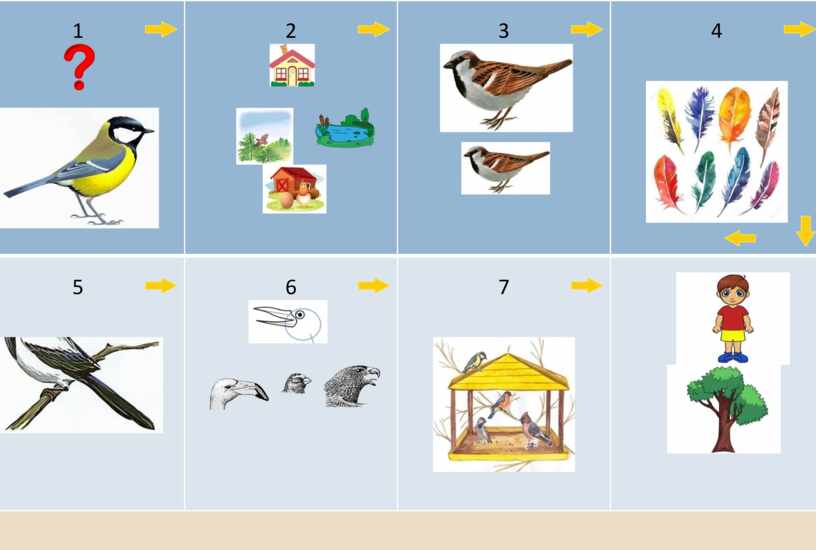 1

?

2

3

4

5

6

7