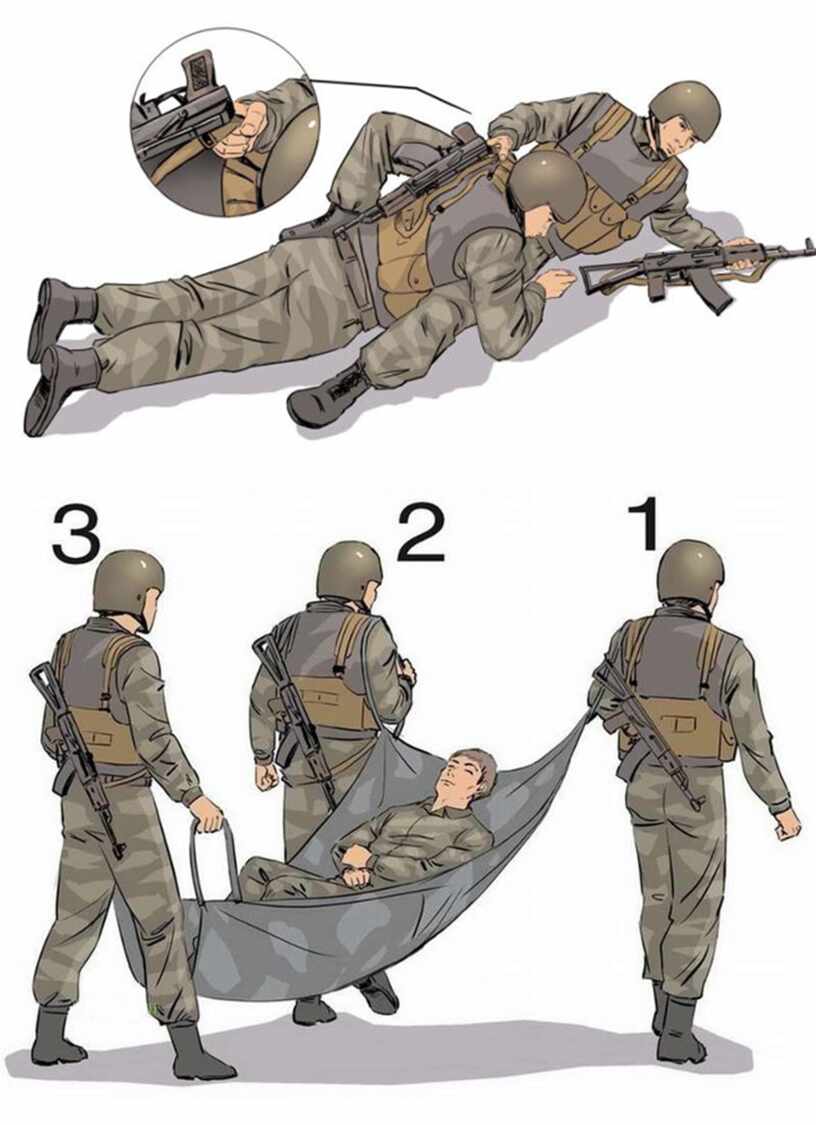 3 2 1