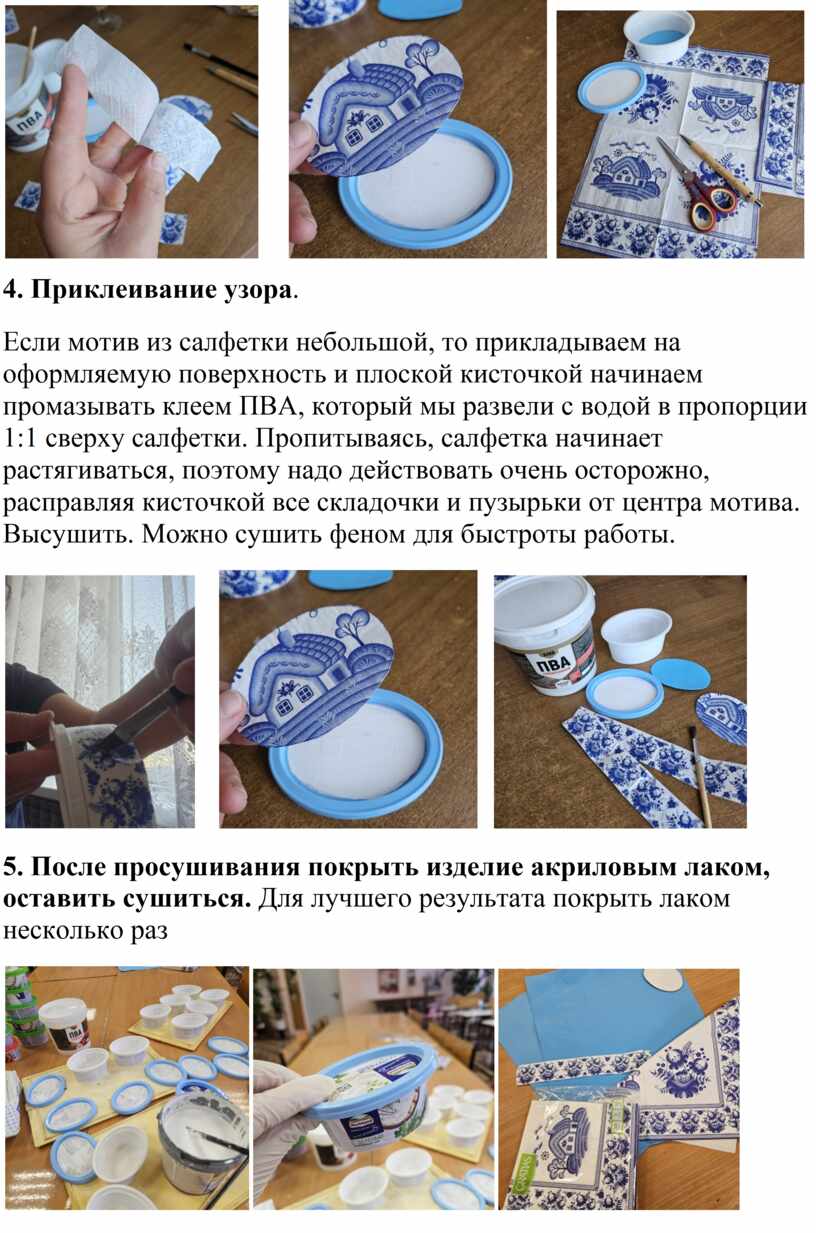 ПВА

4. Приклеивание узора.

Если мотив из салфетки небольшой, то прикладываем на оформляемую поверхность и плоской кисточкой начинаем промазывать клеем ПВА, который мы развели с водой в пропорции 1:1 сверху салфетки. Пропитываясь, салфетка начинает растягиваться, поэтому надо действовать очень осторожно, расправляя кисточкой все складочки и пузырьки от центра мотива. Высушить. Можно сушить феном для быстроты работы.

ПВА

5. После просушивания покрыть изделие акриловым лаком, оставить сушиться. Для лучшего результата покрыть лаком несколько раз