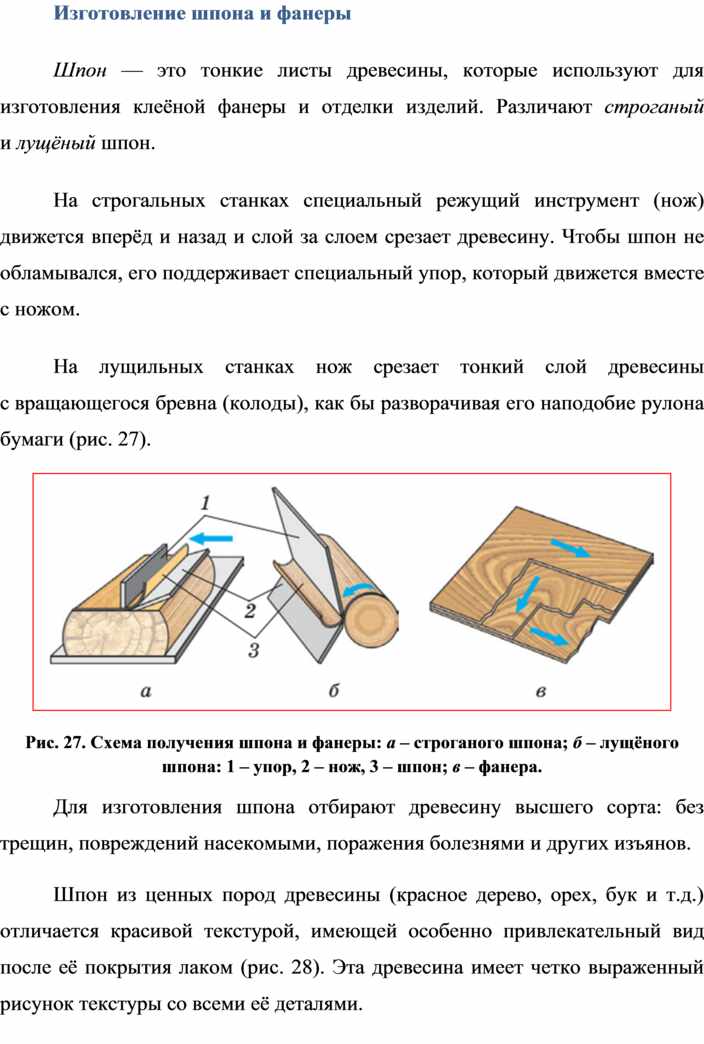 Изготовление шпона и фанеры

Шпон — это тонкие листы древесины, которые используют для изготовления клеёной фанеры и отделки изделий. Различают строганый и лущёный шпон.

На строгальных станках специальный режущий инструмент (нож) движется вперёд и назад и слой за слоем срезает древесину. Чтобы шпон не обламывался, его поддерживает специальный упор, который движется вместе с ножом.

На лущильных станках нож срезает тонкий слой древесины с вращающегося бревна (колоды), как бы разворачивая его наподобие рулона бумаги (рис. 27).

1
2
3
а
б
в

Рис. 27. Схема получения шпона и фанеры: а – строганого шпона; б – лущёного шпона: 1 – упор, 2 – нож, 3 – шпон; в – фанера.

Для изготовления шпона отбирают древесину высшего сорта: без трещин, повреждений насекомыми, поражения болезнями и других изъянов.

Шпон из ценных пород древесины (красное дерево, орех, бук и т.д.) отличается красивой текстурой, имеющей особенно привлекательный вид после её покрытия лаком (рис. 28). Эта древесина имеет четко выраженный рисунок текстуры со всеми её деталями.