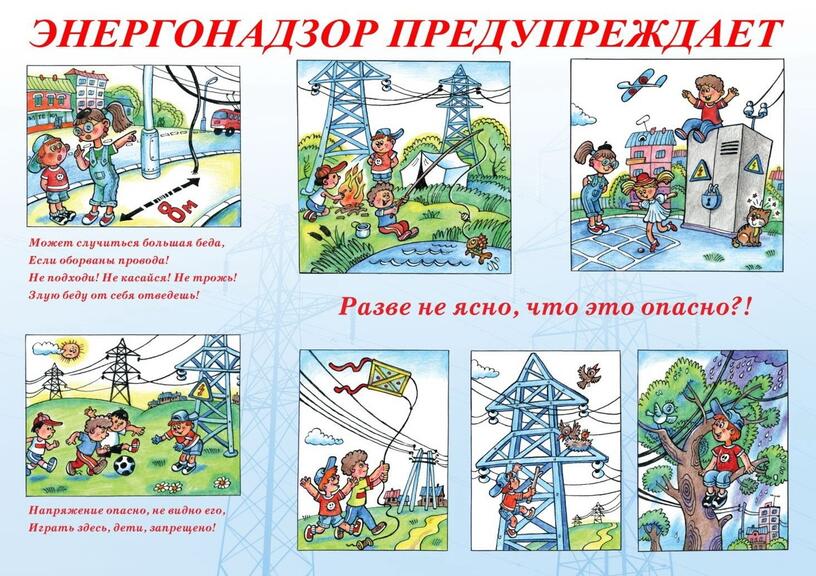 ЭНЕРГОНАДЗОР ПРЕДУПРЕЖДАЕТ

8м

Может случиться большая беда,
Если оборваны провода!
Не подходи! Не касайся! Не трожь!
Злую беду от себя отведешь!

Разве не ясно, что это опасно?!

Напряжение опасно, не видно его,
Играть здесь, дети, запрещено!