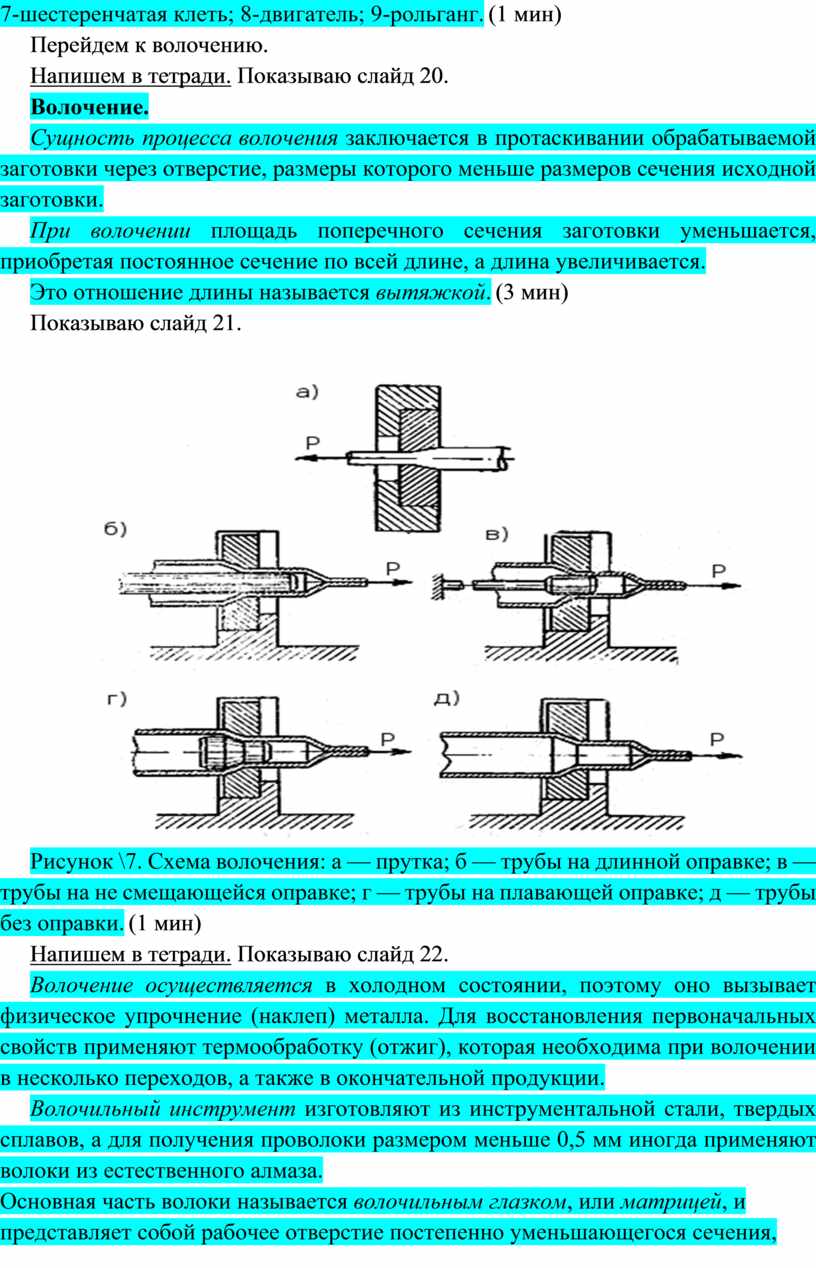 7-шестеренчатая клеть; 8-двигатель; 9-рольганг. (1 мин)

Перейдем к волочению.

Напишем в тетради. Показываю слайд 20.

Волочение.

Сущность процесса волочения заключается в протаскивании обрабатываемой заготовки через отверстие, размеры которого меньше размеров сечения исходной заготовки.

При волочении площадь поперечного сечения заготовки уменьшается, приобретая постоянное сечение по всей длине, а длина увеличивается.

Это отношение длины называется вытяжкой. (3 мин)

Показываю слайд 21.

а)

P

б)

P

в)

P

г)

P

д)

P

Рисунок \7. Схема волочения: а — прутка; б — трубы на длинной оправке; в — трубы на не смещающейся оправке; г — трубы на плавающей оправке; д — трубы без оправки. (1 мин)

Напишем в тетради. Показываю слайд 22.

Волочение осуществляется в холодном состоянии, поэтому оно вызывает физическое упрочнение (наклеп) металла. Для восстановления первоначальных свойств применяют термообработку (отжиг), которая необходима при волочении в несколько переходов, а также в окончательной продукции.

Волочильный инструмент изготовляют из инструментальной стали, твердых сплавов, а для получения проволоки размером меньше 0,5 мм иногда применяют волоки из естественного алмаза.

Основная часть волоки называется волочильным глазком, или матрицей, и представляет собой рабочее отверстие постепенно уменьшающегося сечения,