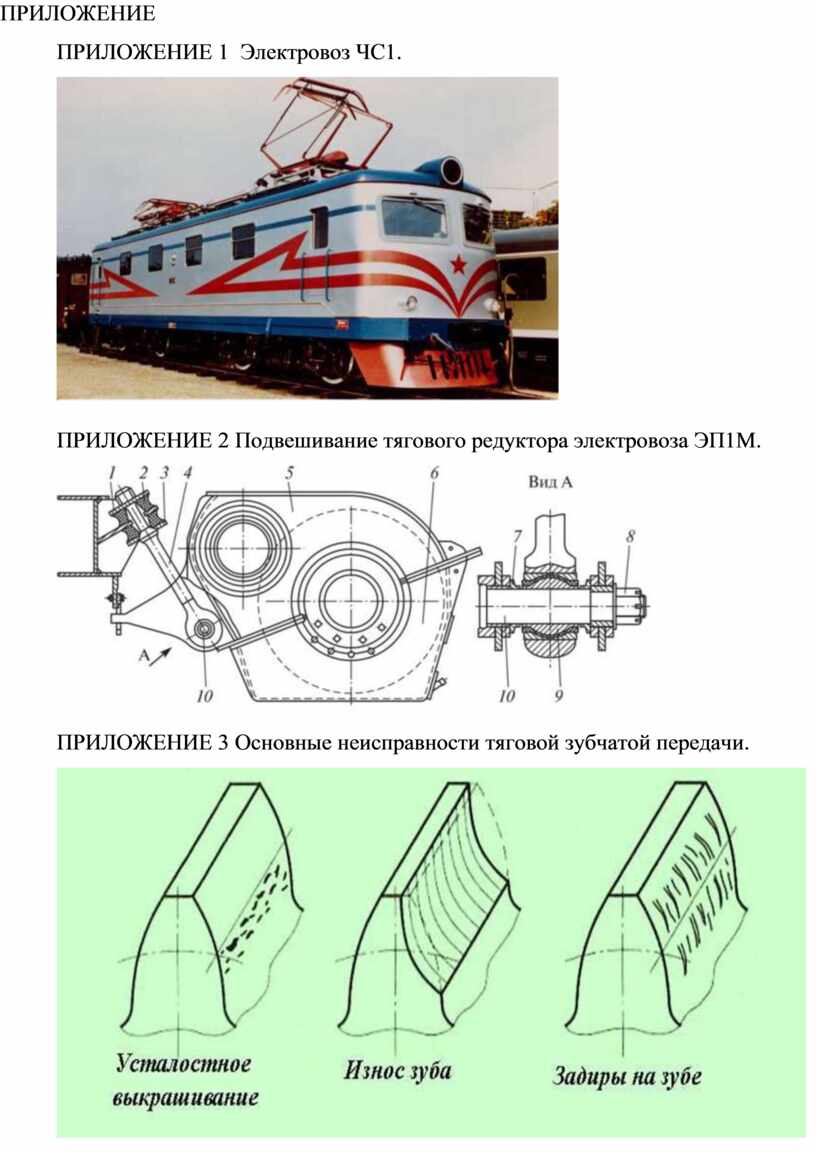 ПРИЛОЖЕНИЕ

ПРИЛОЖЕНИЕ 1 Электровоз ЧС1.

ПРИЛОЖЕНИЕ 2 Подвешивание тягового редуктора электровоза ЭП1М.

1 2 3 4 5 6

Вид А

7 8

А

10

10 9

ПРИЛОЖЕНИЕ 3 Основные неисправности тяговой зубчатой передачи.

Усталостное выкрашивание

Износ зуба

Задиры на зубе