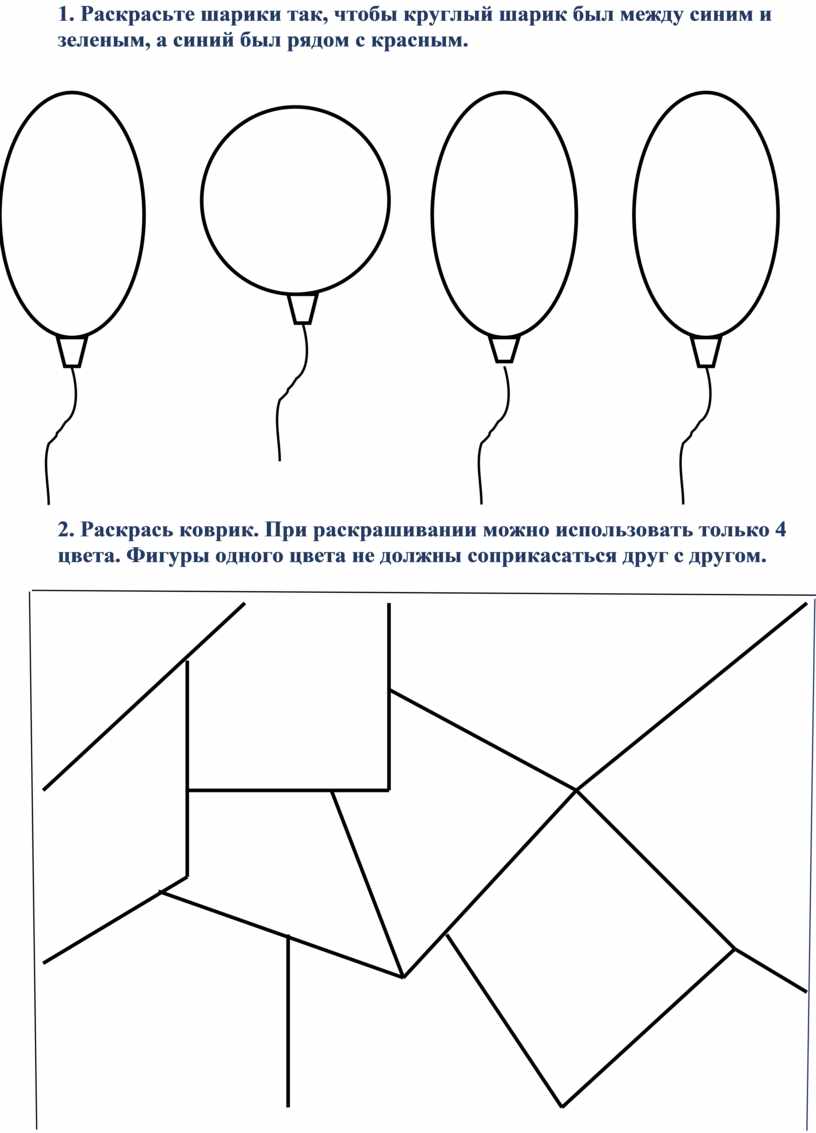 1. Раскрасьте шарики так, чтобы круглый шарик был между синим и зеленым, а синий был рядом с красным.

2. Раскрась коврик. При раскрашивании можно использовать только 4 цвета. Фигуры одного цвета не должны соприкасаться друг с другом.