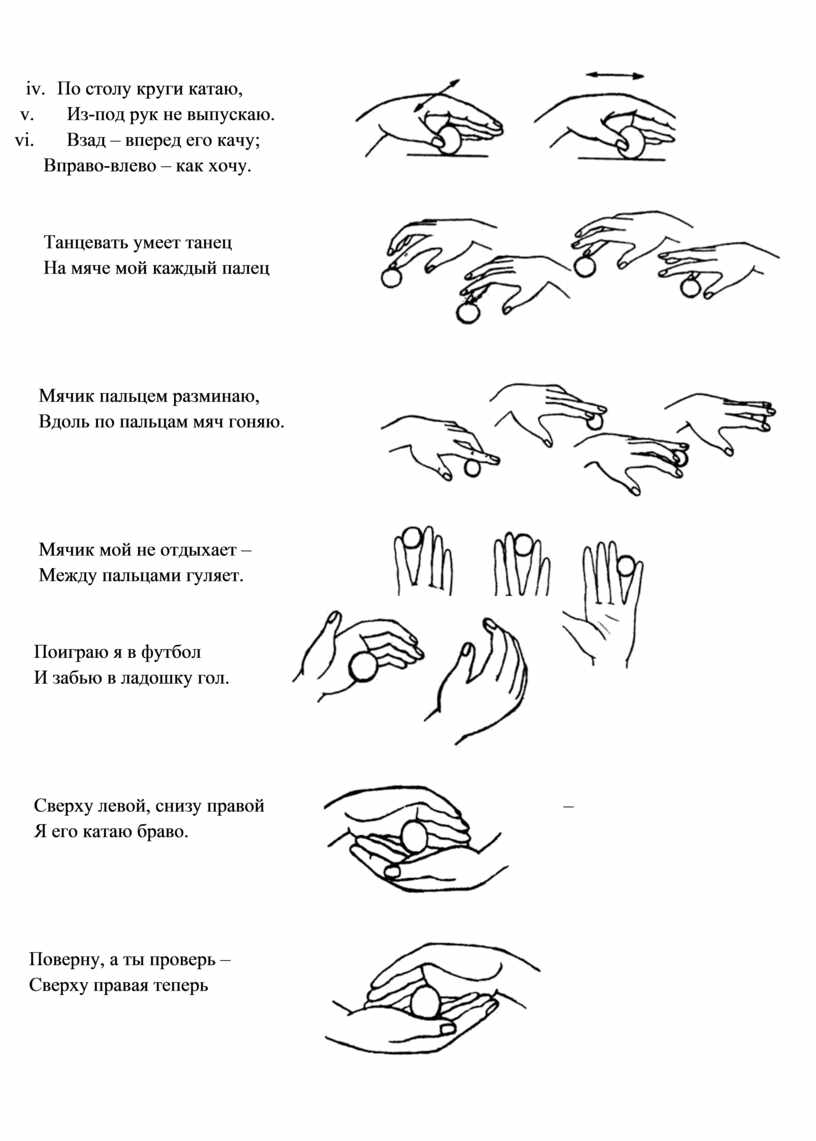 iv. По столу круги катаю,
v. Из-под рук не выпускаю.
vi. Взад – вперед его качу;
Вправо-влево – как хочу.

Танцевать умеет танец
На мяче мой каждый палец

Мячик пальцем разминаю,
Вдоль по пальцам мяч гоняю.

Мячик мой не отдыхает –
Между пальцами гуляет.

Поиграю я в футбол
И забью в ладошку гол.

Сверху левой, снизу правой –
Я его катаю браво.

Поверну, а ты проверь –
Сверху правая теперь