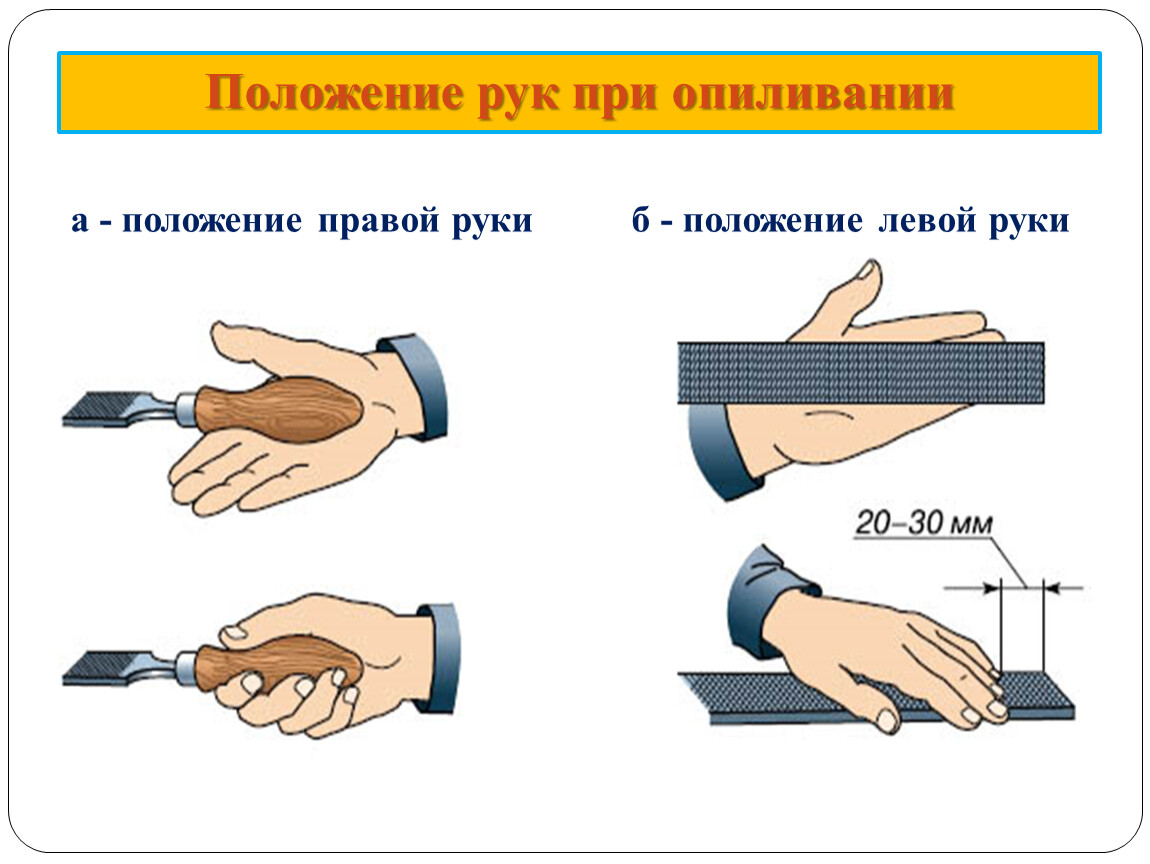 Положение рук при опиливании

а - положение правой руки

б - положение левой руки

20–30 мм