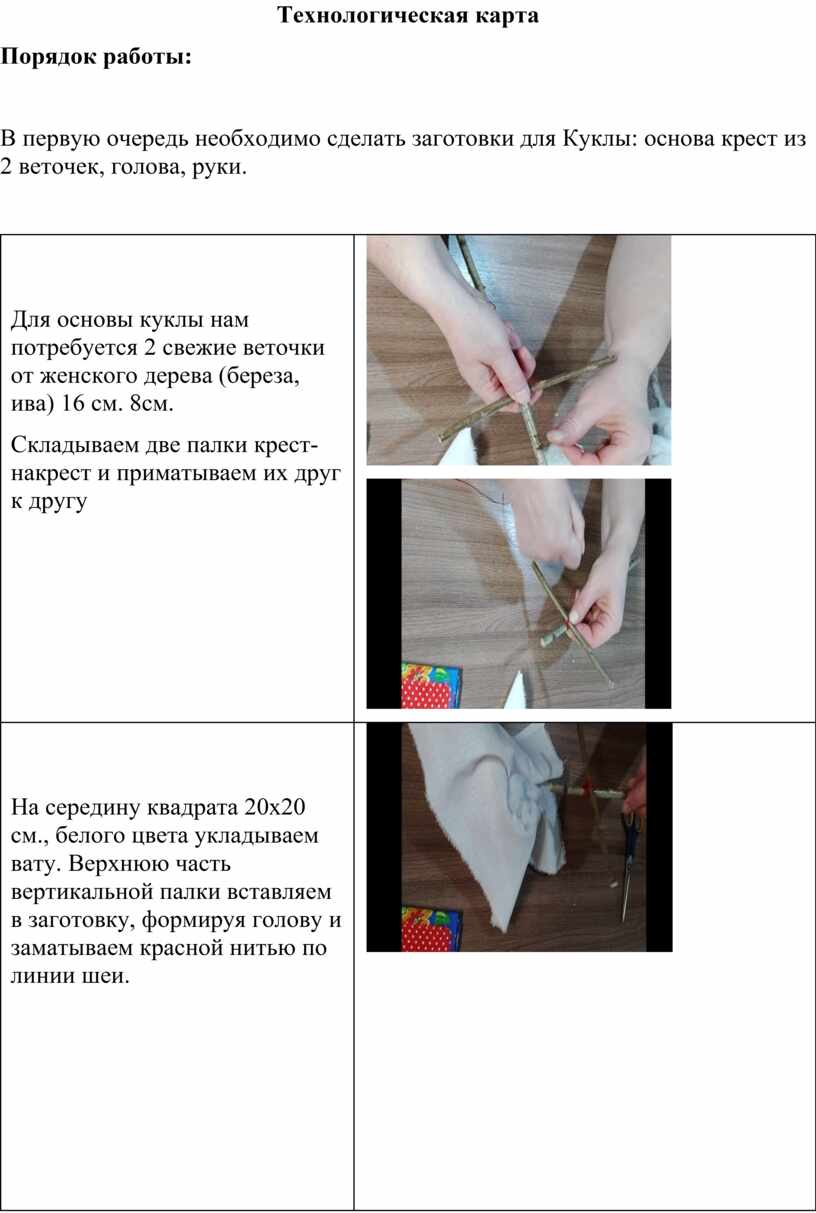 Технологическая карта

Порядок работы:

В первую очередь необходимо сделать заготовки для Куклы: основа крест из 2 веточек, голова, руки.

| | |
|---|---|
| Для основы куклы нам потребуется 2 свежие веточки от женского дерева (береза, ива) 16 см. 8см.<br>Складываем две палки крест-накрест и приматываем их друг к другу | |
| На середину квадрата 20х20 см., белого цвета укладываем вату. Верхнюю часть вертикальной палки вставляем в заготовку, формируя голову и заматываем красной нитью по линии шеи. | |