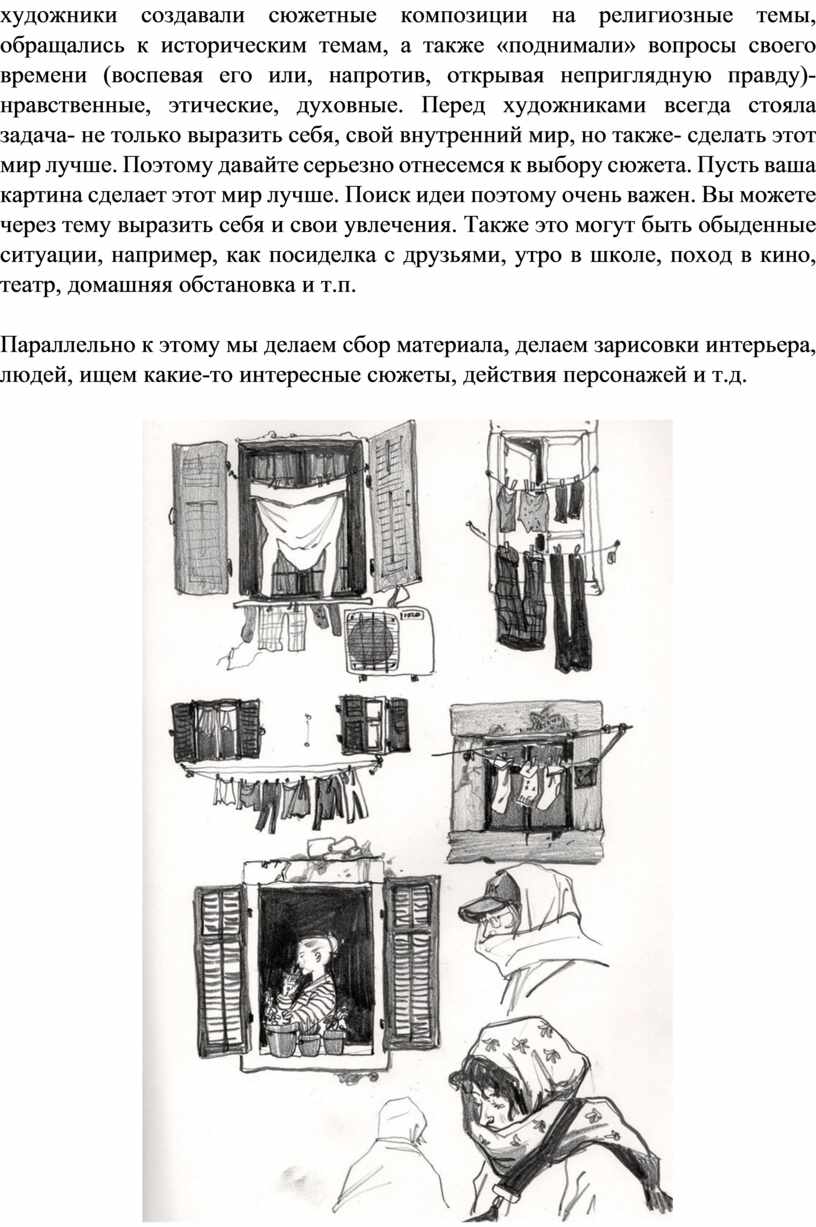 художники создавали сюжетные композиции на религиозные темы, обращались к историческим темам, а также «поднимали» вопросы своего времени (воспевая его или, напротив, открывая неприглядную правду)- нравственные, этические, духовные. Перед художниками всегда стояла задача- не только выразить себя, свой внутренний мир, но также- сделать этот мир лучше. Поэтому давайте серьезно отнесемся к выбору сюжета. Пусть ваша картина сделает этот мир лучше. Поиск идеи поэтому очень важен. Вы можете через тему выразить себя и свои увлечения. Также это могут быть обыденные ситуации, например, как посиделка с друзьями, утро в школе, поход в кино, театр, домашняя обстановка и т.п.

Параллельно к этому мы делаем сбор материала, делаем зарисовки интерьера, людей, ищем какие-то интересные сюжеты, действия персонажей и т.д.