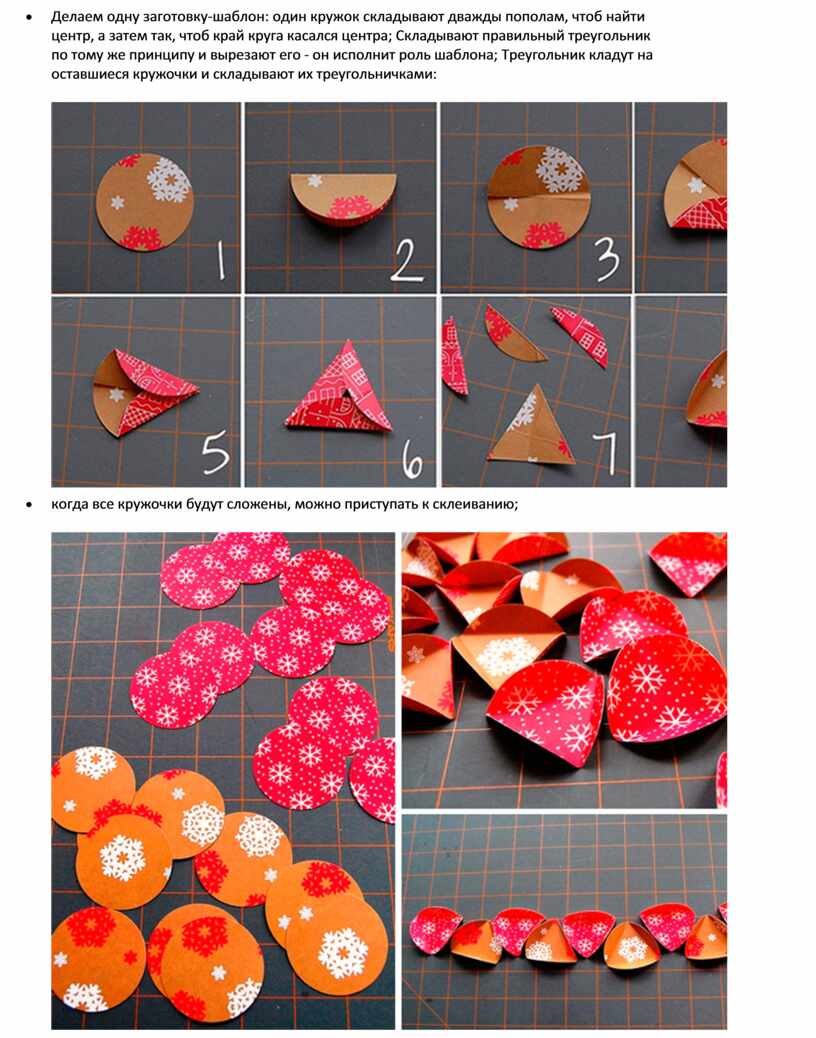 • Делаем одну заготовку-шаблон: один кружок складывают дважды пополам, чтоб найти центр, а затем так, чтоб край круга касался центра; Складывают правильный треугольник по тому же принципу и вырезают его - он исполнит роль шаблона; Треугольник кладут на оставшиеся кружочки и складывают их треугольничками:

1

2

3

5

6

7

• когда все кружочки будут сложены, можно приступать к склеиванию;