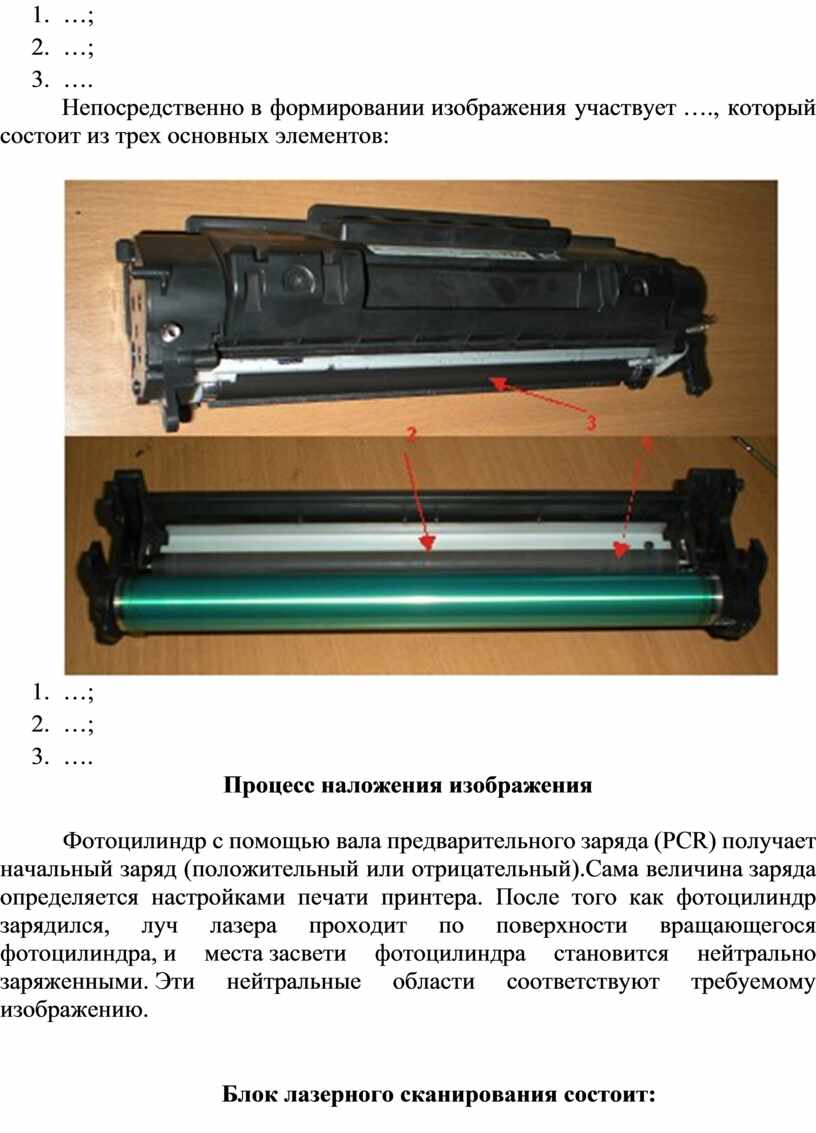 1. …;
2. …;
3. ….

Непосредственно в формировании изображения участвует …., который состоит из трех основных элементов:

3

2

1

1. …;
2. …;
3. ….

Процесс наложения изображения

Фотоцилиндр с помощью вала предварительного заряда (PCR) получает начальный заряд (положительный или отрицательный).Сама величина заряда определяется настройками печати принтера. После того как фотоцилиндр зарядился, луч лазера проходит по поверхности вращающегося фотоцилиндра, и места засвети фотоцилиндра становится нейтрально заряженными. Эти нейтральные области соответствуют требуемому изображению.

Блок лазерного сканирования состоит: