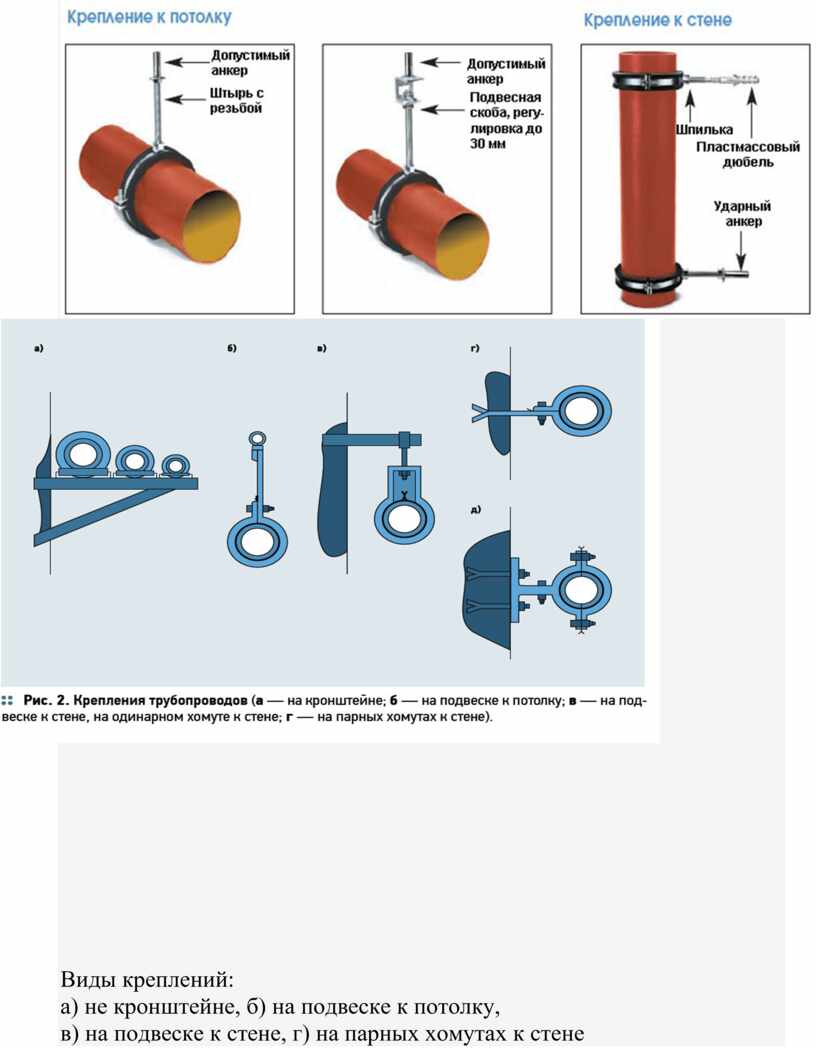 Крепление к потолку

Допустимый анкер

Штырь с резьбой

Допустимый анкер

Подвесная скоба, регулировка до 30 мм

Крепление к стене

Шпилька

Пластмассовый дюбель

Ударный анкер

а)

б)

в)

г)

д)

Рис. 2. Крепления трубопроводов (а — на кронштейне; б — на подвеске к потолку; в — на подвеске к стене, на одинарном хомуте к стене; г — на парных хомутах к стене).

Виды креплений:
а) не кронштейне, б) на подвеске к потолку,
в) на подвеске к стене, г) на парных хомутах к стене