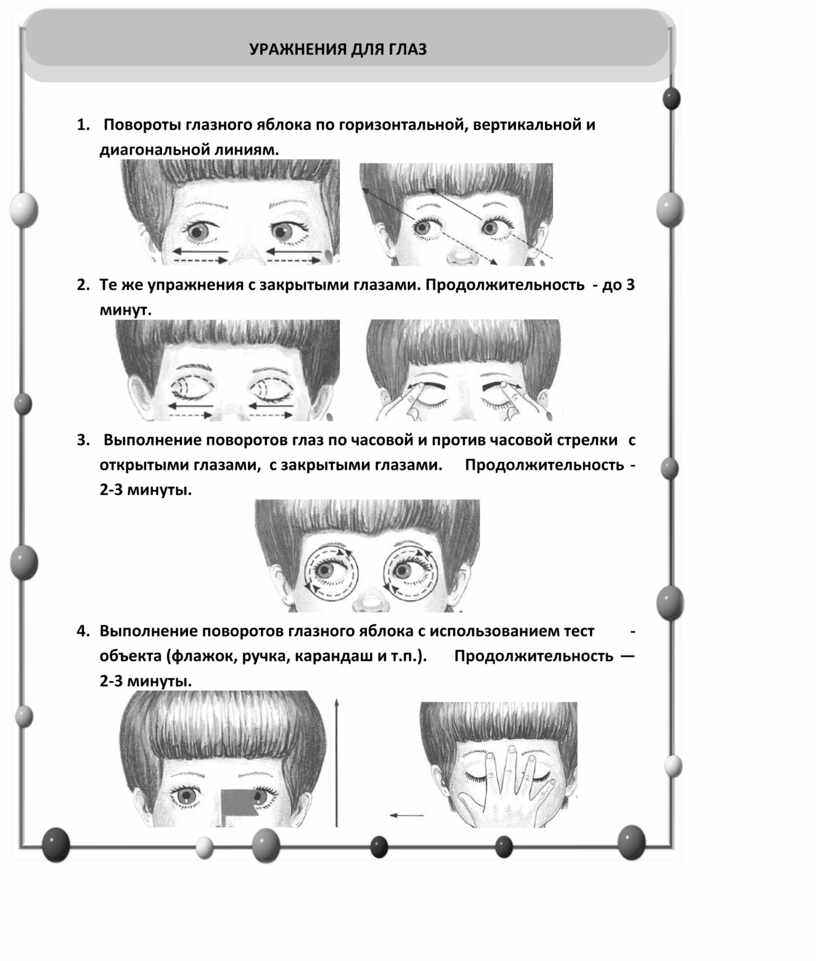 УРАЖНЕНИЯ ДЛЯ ГЛАЗ

1. Повороты глазного яблока по горизонтальной, вертикальной и диагональной линиям.

2. Те же упражнения с закрытыми глазами. Продолжительность - до 3 минут.

3. Выполнение поворотов глаз по часовой и против часовой стрелки с открытыми глазами, с закрытыми глазами. Продолжительность - 2-3 минуты.

4. Выполнение поворотов глазного яблока с использованием тест - объекта (флажок, ручка, карандаш и т.п.). Продолжительность — 2-3 минуты.