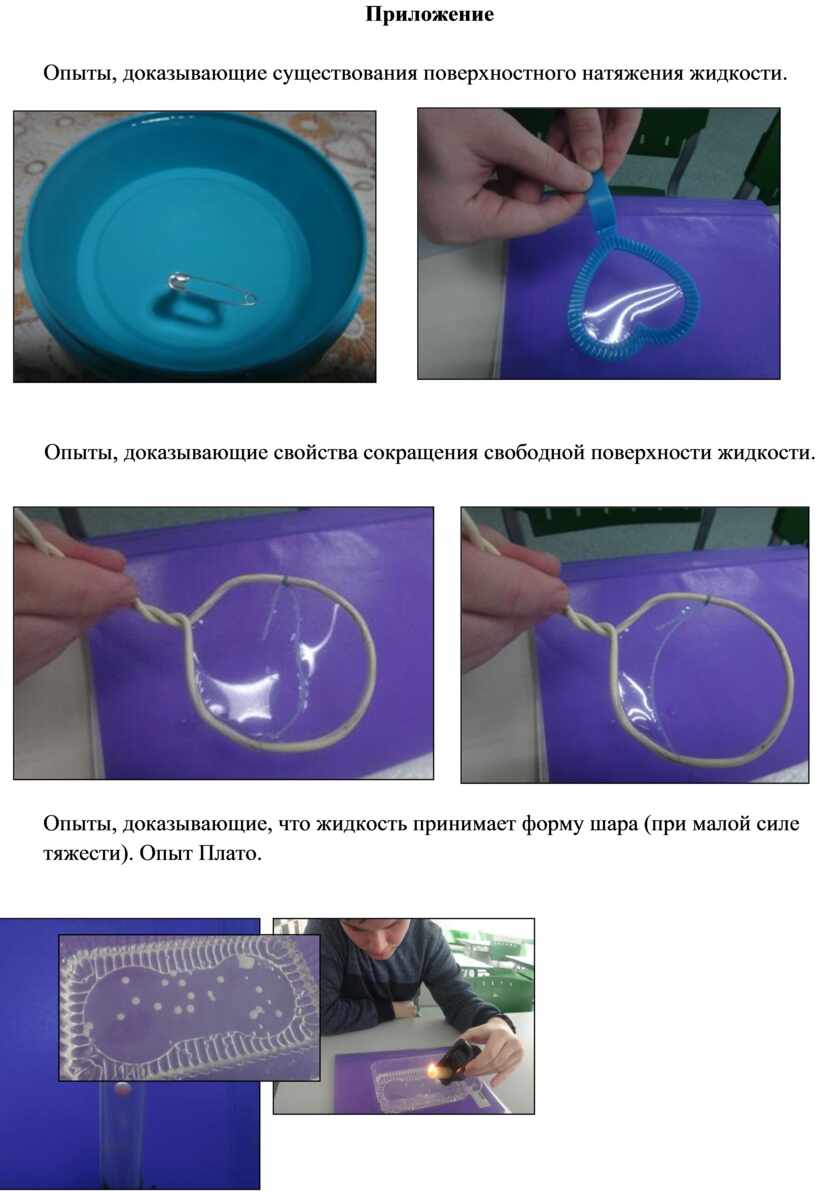 Приложение

Опыты, доказывающие существования поверхностного натяжения жидкости.

Опыты, доказывающие свойства сокращения свободной поверхности жидкости.

Опыты, доказывающие, что жидкость принимает форму шара (при малой силе тяжести). Опыт Плато.