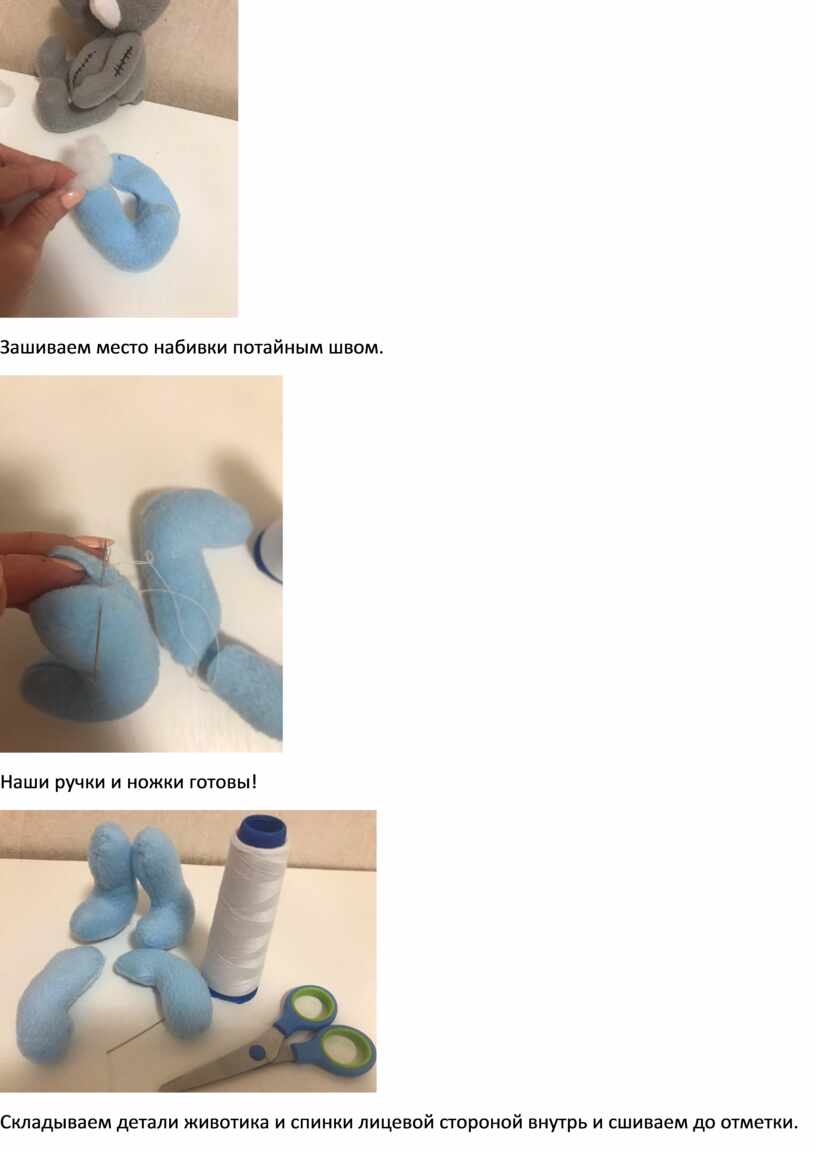 Зашиваем место набивки потайным швом.

Наши ручки и ножки готовы!

Складываем детали животика и спинки лицевой стороной внутрь и сшиваем до отметки.