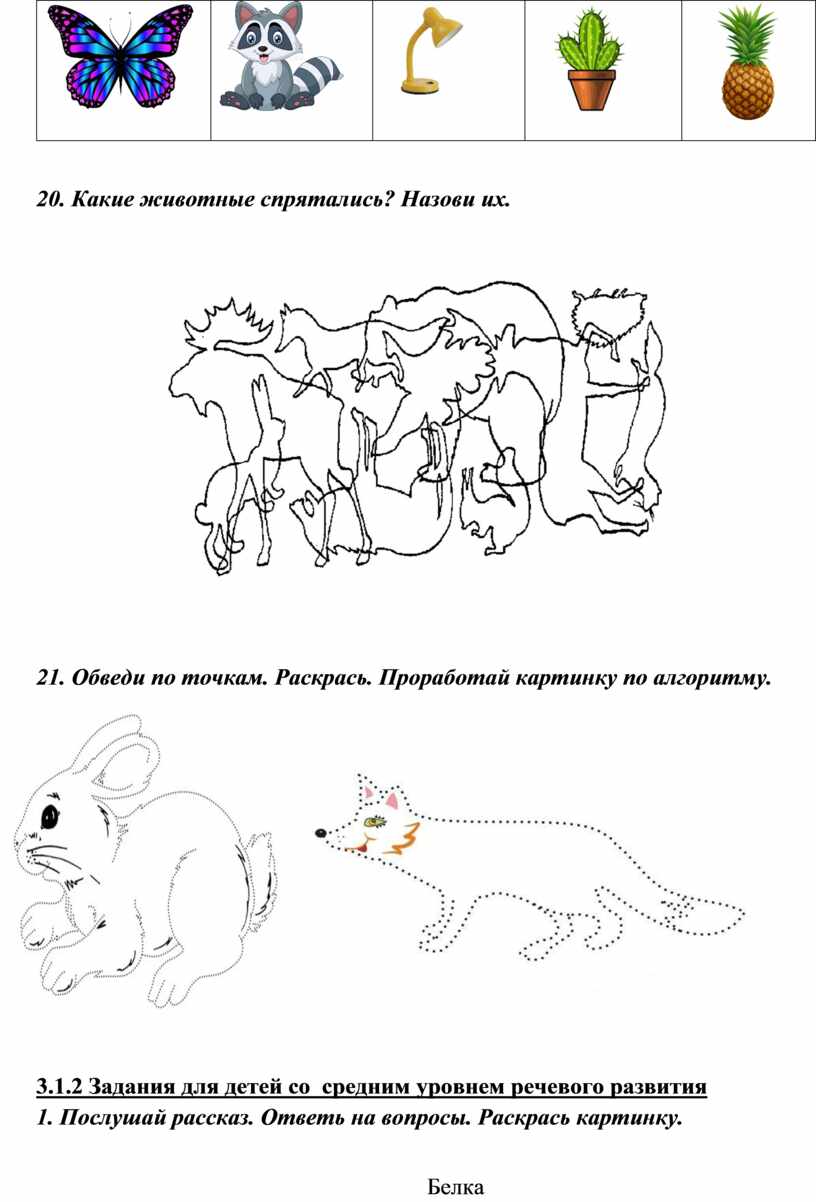 20. Какие животные спрятались? Назови их.

21. Обведи по точкам. Раскрась. Проработай картинку по алгоритму.

3.1.2 Задания для детей со средним уровнем речевого развития
1. Послушай рассказ. Ответь на вопросы. Раскрась картинку.

Белка