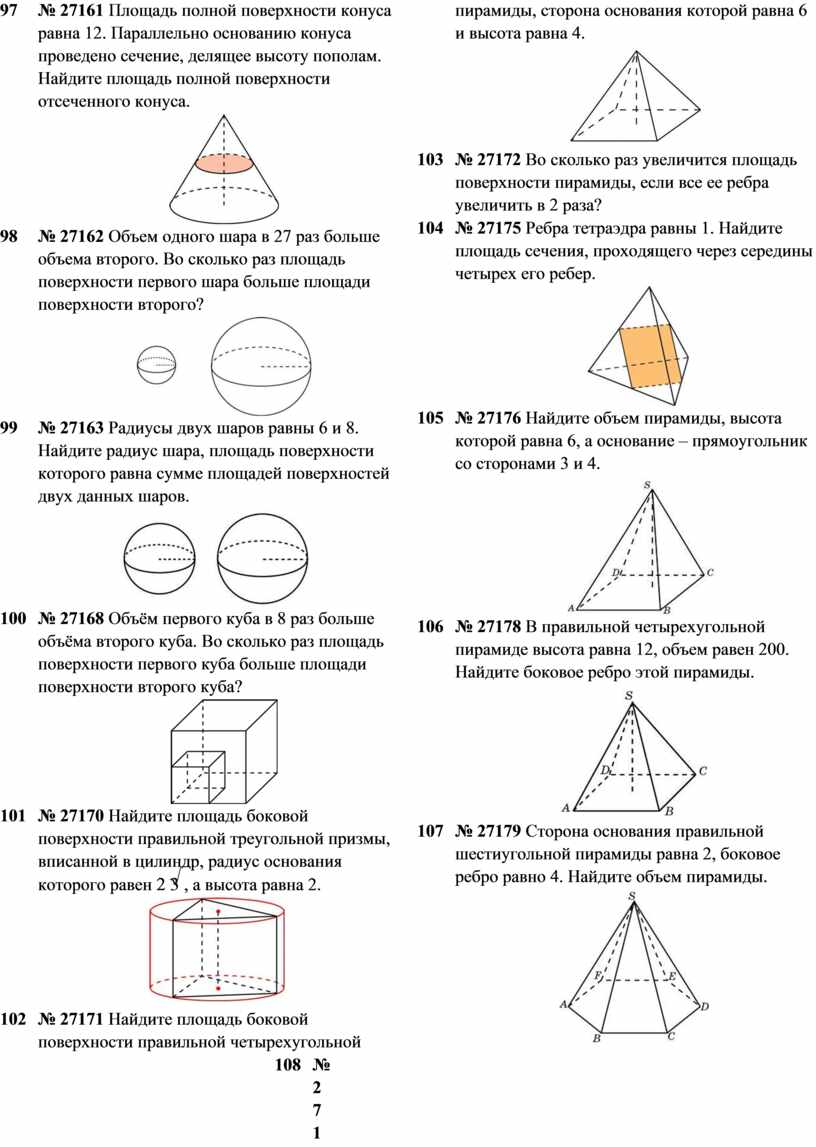 97 № 27161 Площадь полной поверхности конуса равна 12. Параллельно основанию конуса проведено сечение, делящее высоту пополам. Найдите площадь полной поверхности отсеченного конуса.

98 № 27162 Объем одного шара в 27 раз больше объема второго. Во сколько раз площадь поверхности первого шара больше площади поверхности второго?

99 № 27163 Радиусы двух шаров равны 6 и 8. Найдите радиус шара, площадь поверхности которого равна сумме площадей поверхностей двух данных шаров.

100 № 27168 Объём первого куба в 8 раз больше объёма второго куба. Во сколько раз площадь поверхности первого куба больше площади поверхности второго куба?

101 № 27170 Найдите площадь боковой поверхности правильной треугольной призмы, вписанной в цилиндр, радиус основания которого равен $2\sqrt{3}$ , а высота равна 2.

102 № 27171 Найдите площадь боковой поверхности правильной четырехугольной пирамиды, сторона основания которой равна 6 и высота равна 4.

103 № 27172 Во сколько раз увеличится площадь поверхности пирамиды, если все ее ребра увеличить в 2 раза?

104 № 27175 Ребра тетраэдра равны 1. Найдите площадь сечения, проходящего через середины четырех его ребер.

105 № 27176 Найдите объем пирамиды, высота которой равна 6, а основание – прямоугольник со сторонами 3 и 4.

S
D
C
A
B

106 № 27178 В правильной четырехугольной пирамиде высота равна 12, объем равен 200. Найдите боковое ребро этой пирамиды.

S
D
C
A
B

107 № 27179 Сторона основания правильной шестиугольной пирамиды равна 2, боковое ребро равно 4. Найдите объем пирамиды.

S
F
E
A
D
B
C

108 №
2
7
1