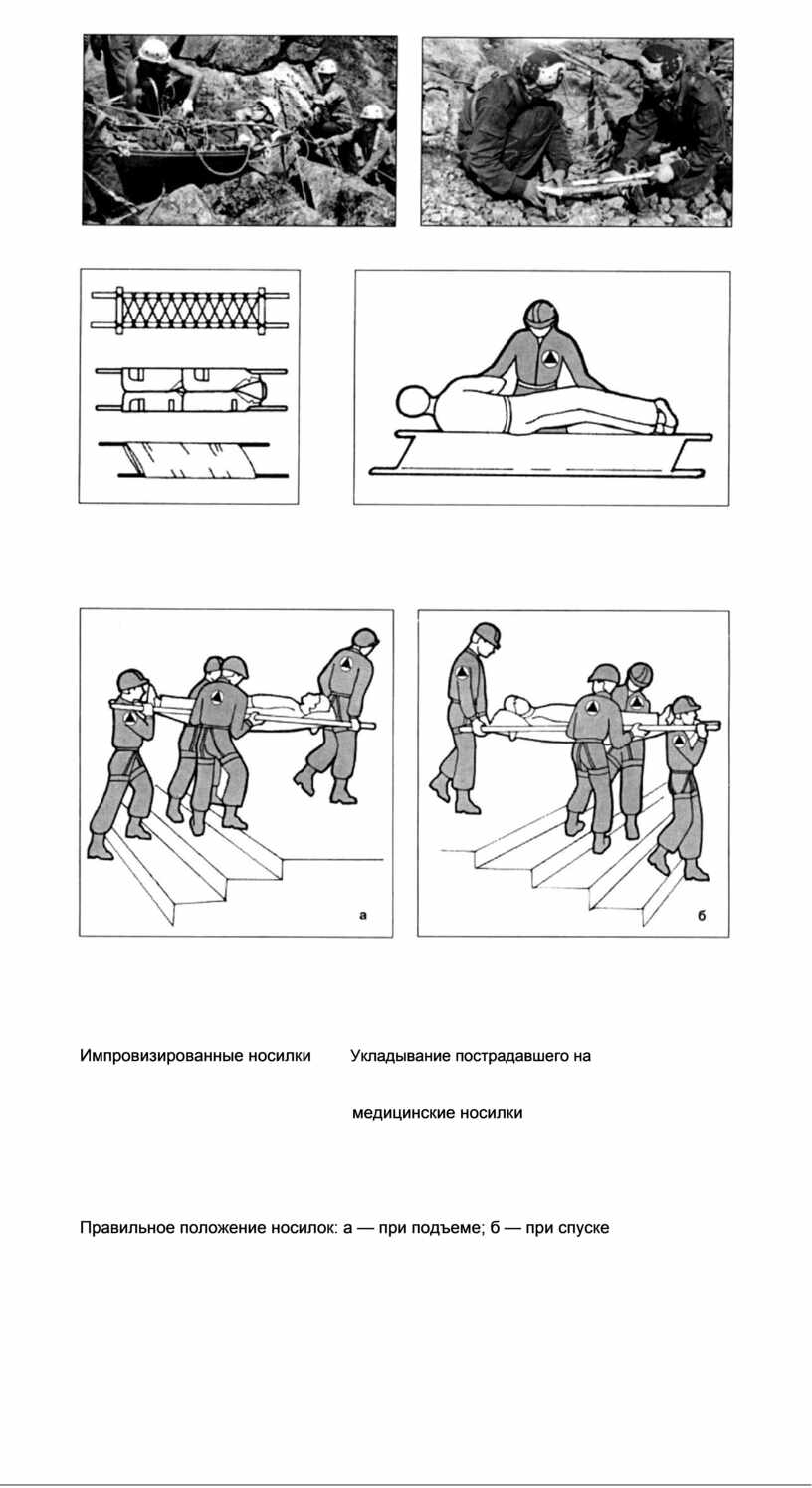 а

б

Импровизированные носилки

Укладывание пострадавшего на медицинские носилки

Правильное положение носилок: а — при подъеме; б — при спуске