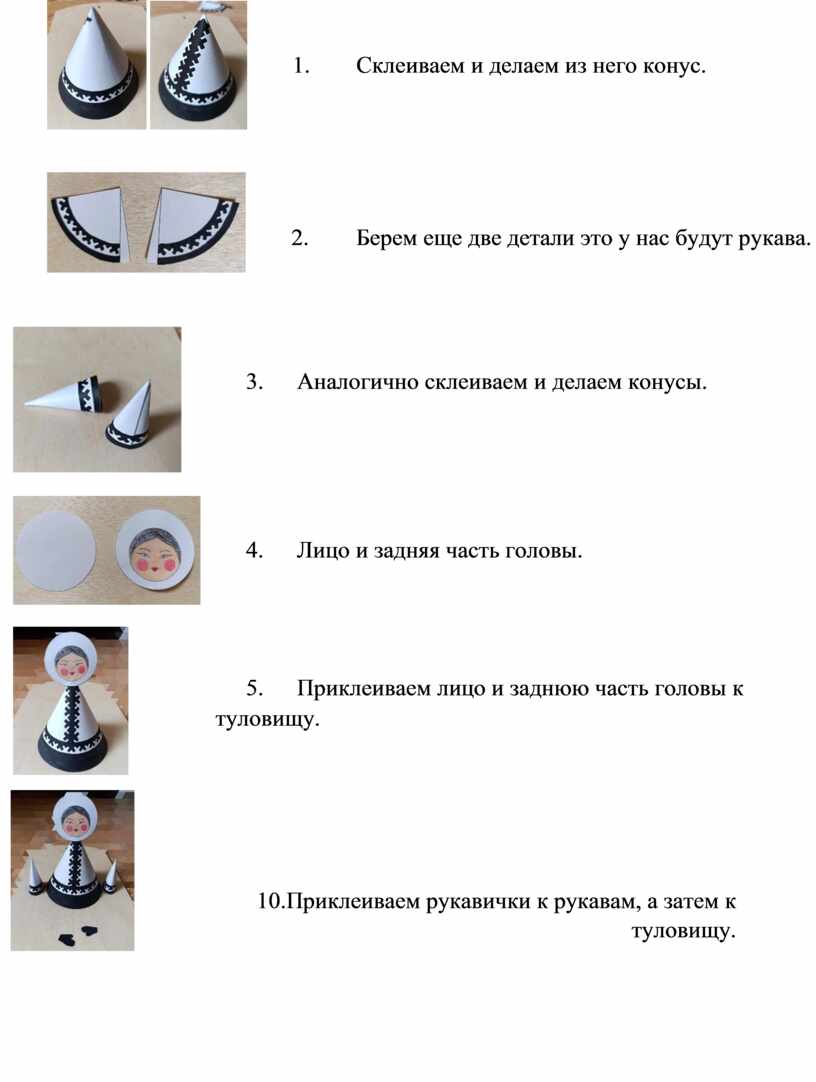 1. Склеиваем и делаем из него конус.

2. Берем еще две детали это у нас будут рукава.

3. Аналогично склеиваем и делаем конусы.

4. Лицо и задняя часть головы.

5. Приклеиваем лицо и заднюю часть головы к туловищу.

10.Приклеиваем рукавички к рукавам, а затем к туловищу.