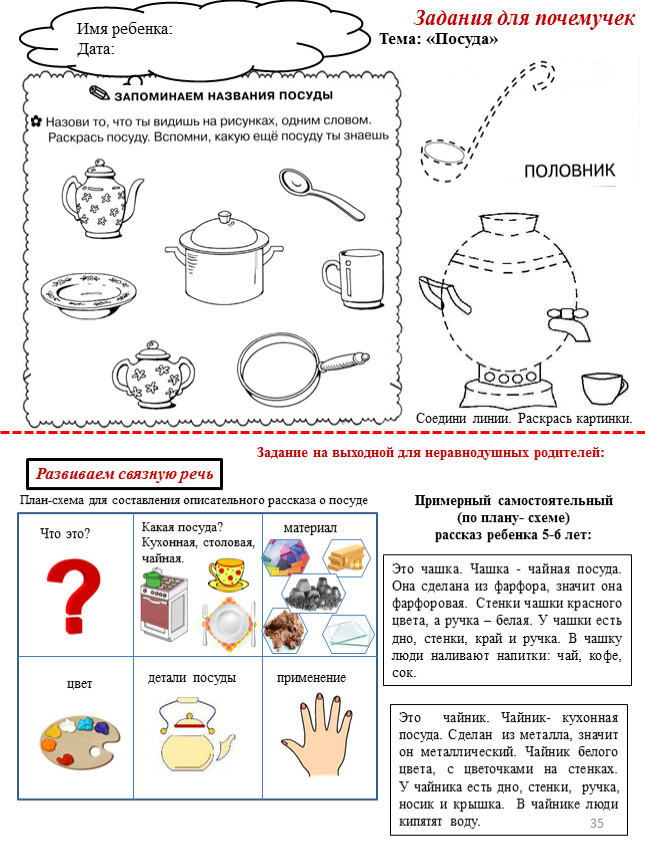 Имя ребенка:
Дата:

Задания для почемучек

Тема: «Посуда»

ЗАПОМИНАЕМ НАЗВАНИЯ ПОСУДЫ

Назови то, что ты видишь на рисунках, одним словом. Раскрась посуду. Вспомни, какую ещё посуду ты знаешь

ПОЛОВНИК

Соедини линии. Раскрась картинки.

Задание на выходной для неравнодушных родителей:

Развиваем связную речь

План-схема для составления описательного рассказа о посуде

| Что это? | Какая посуда? Кухонная, столовая, чайная. | материал |
|---|---|---|
| цвет | детали посуды | применение |

Примерный самостоятельный (по плану- схеме) рассказ ребенка 5-6 лет:

Это чашка. Чашка - чайная посуда. Она сделана из фарфора, значит она фарфоровая. Стенки чашки красного цвета, а ручка – белая. У чашки есть дно, стенки, край и ручка. В чашку люди наливают напитки: чай, кофе, сок.

Это чайник. Чайник- кухонная посуда. Сделан из металла, значит он металлический. Чайник белого цвета, с цветочками на стенках. У чайника есть дно, стенки, ручка, носик и крышка. В чайнике люди кипятят воду.

35