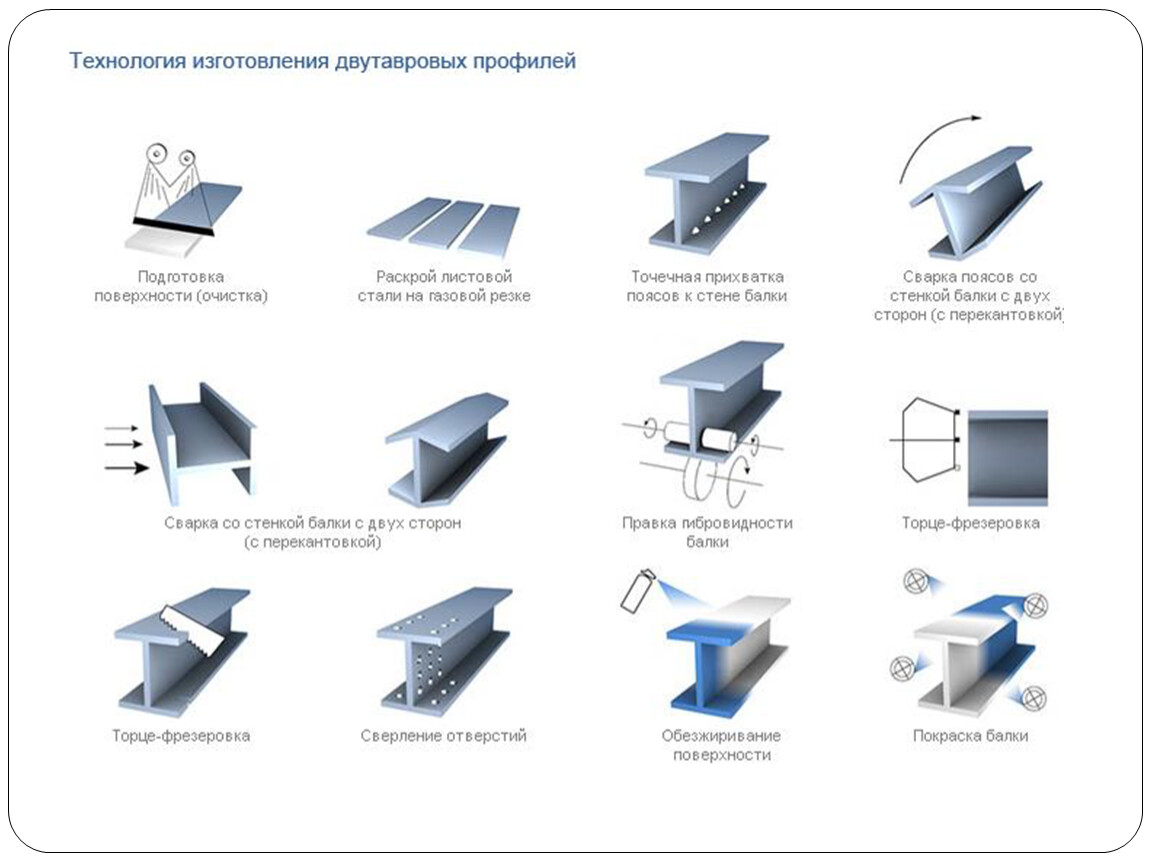 Технология изготовления двутавровых профилей

Подготовка поверхности (очистка)

Раскрой листовой стали на газовой резке

Точечная прихватка поясов к стене балки

Сварка поясов со стенкой балки с двух сторон (с перекантовкой)

Сварка со стенкой балки с двух сторон (с перекантовкой)

Правка гибровидности балки

Торце-фрезеровка

Торце-фрезеровка

Сверление отверстий

Обезжиривание поверхности

Покраска балки