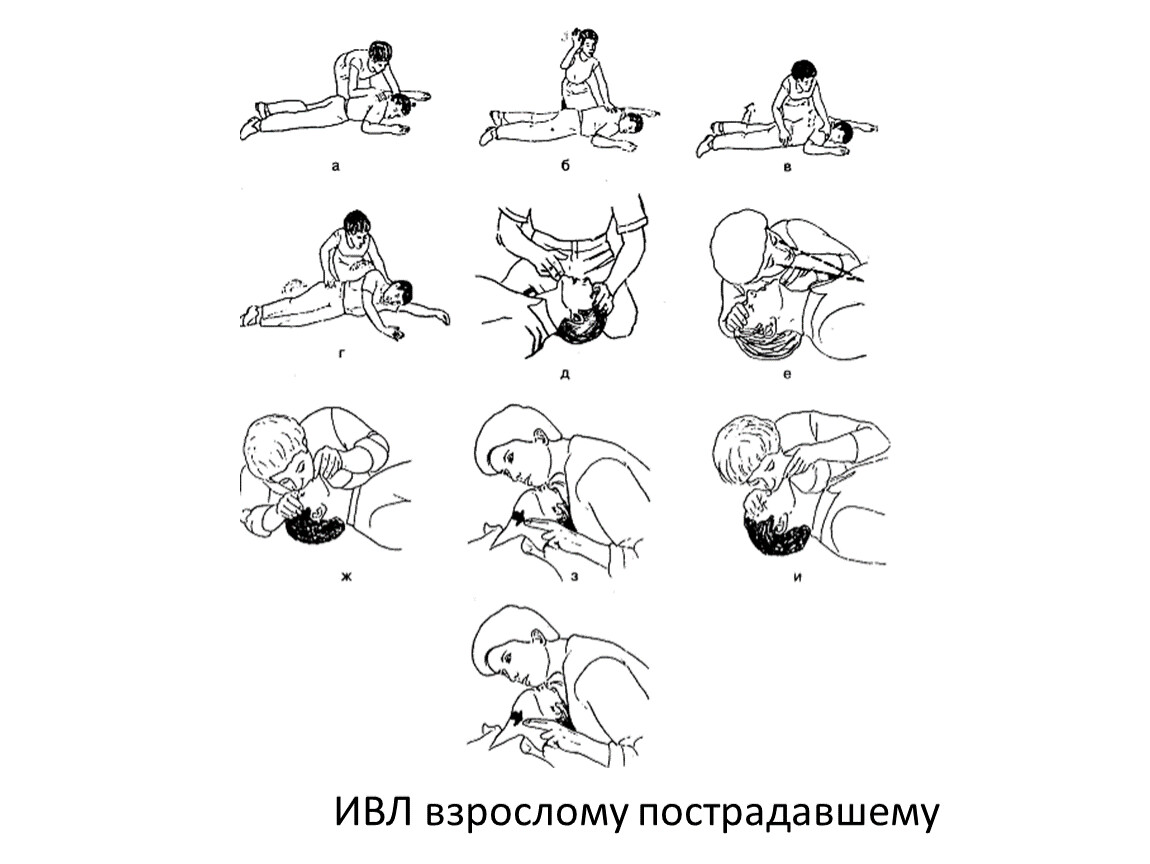 а
б
в
г
д
е
ж
з
и

ИВЛ взрослому пострадавшему