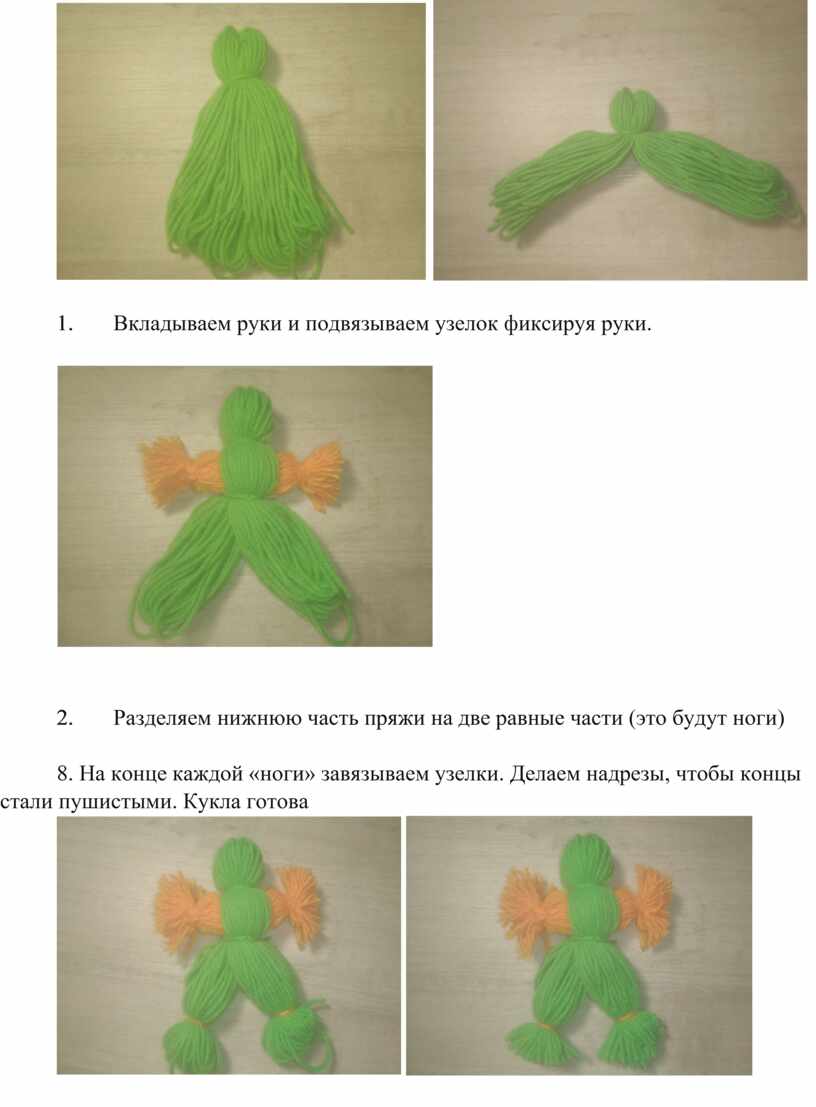 1. Вкладываем руки и подвязываем узелок фиксируя руки.

2. Разделяем нижнюю часть пряжи на две равные части (это будут ноги)

8. На конце каждой «ноги» завязываем узелки. Делаем надрезы, чтобы концы стали пушистыми. Кукла готова