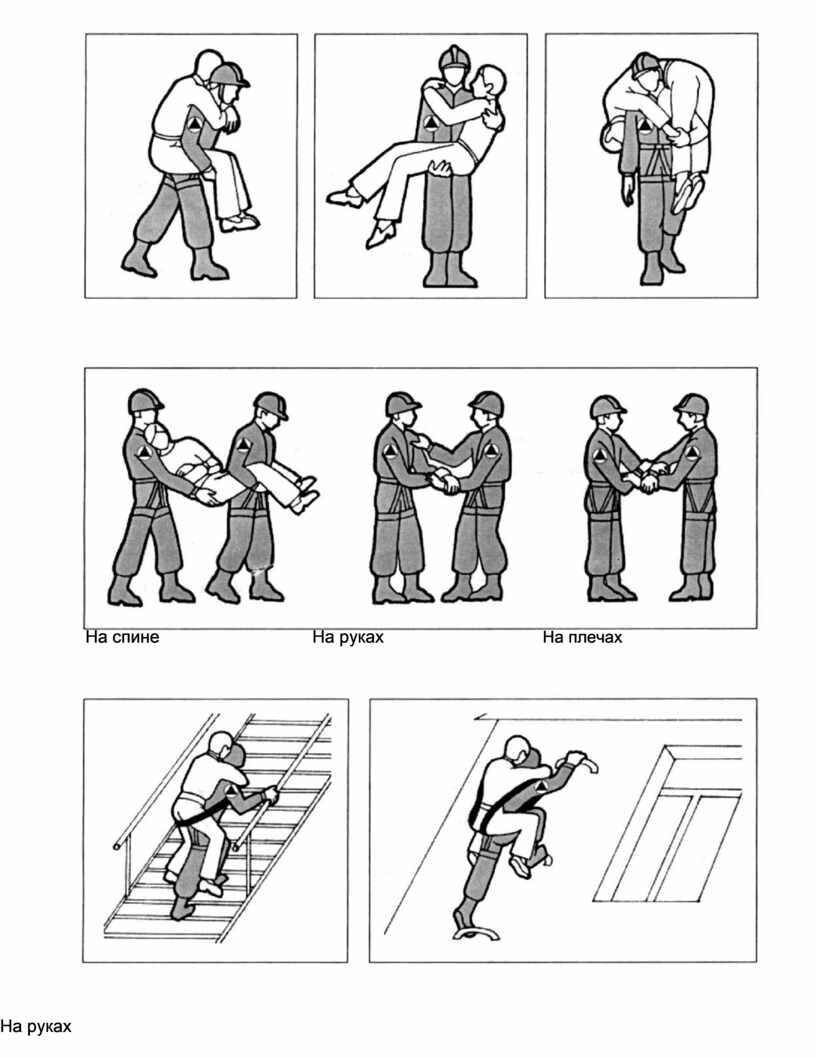 На спине    На руках    На плечах

На руках