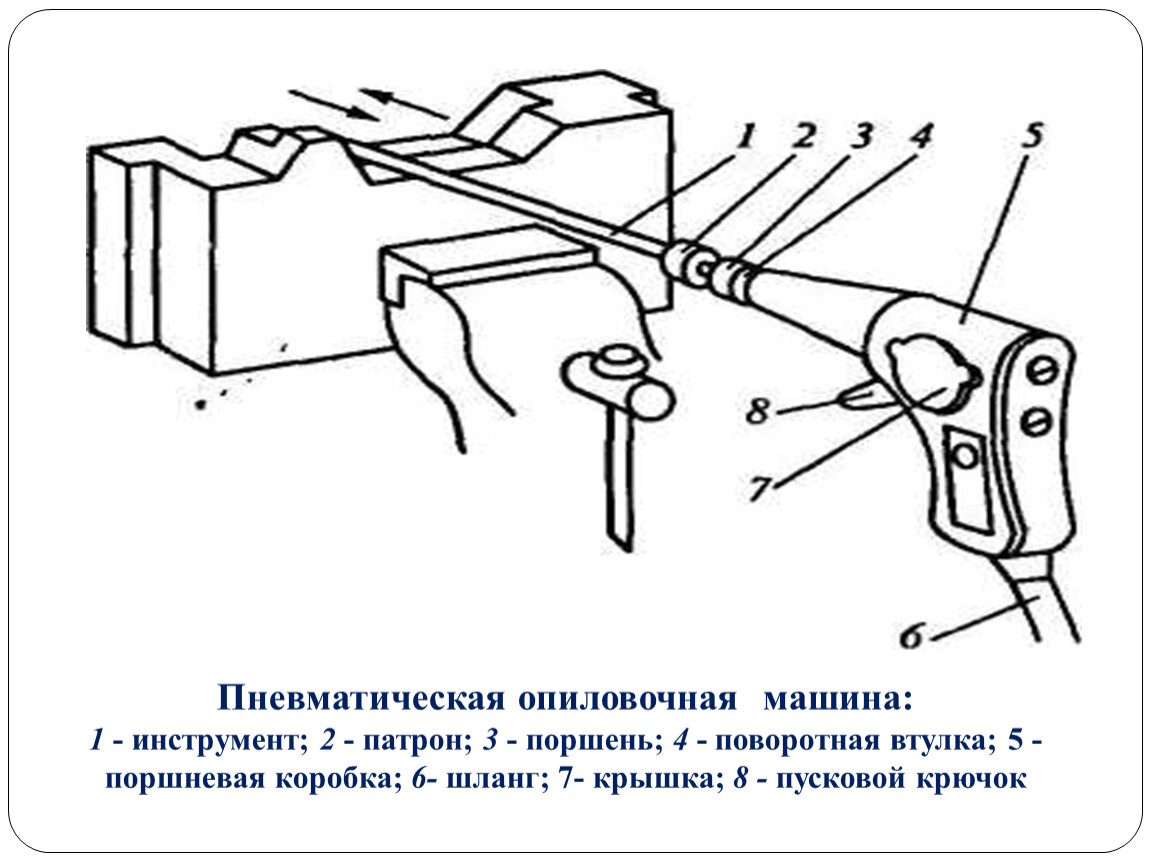 1 2 3 4 5

8

7

6

Пневматическая опиловочная машина:
1 - инструмент; 2 - патрон; 3 - поршень; 4 - поворотная втулка; 5 - поршневая коробка; 6- шланг; 7- крышка; 8 - пусковой крючок