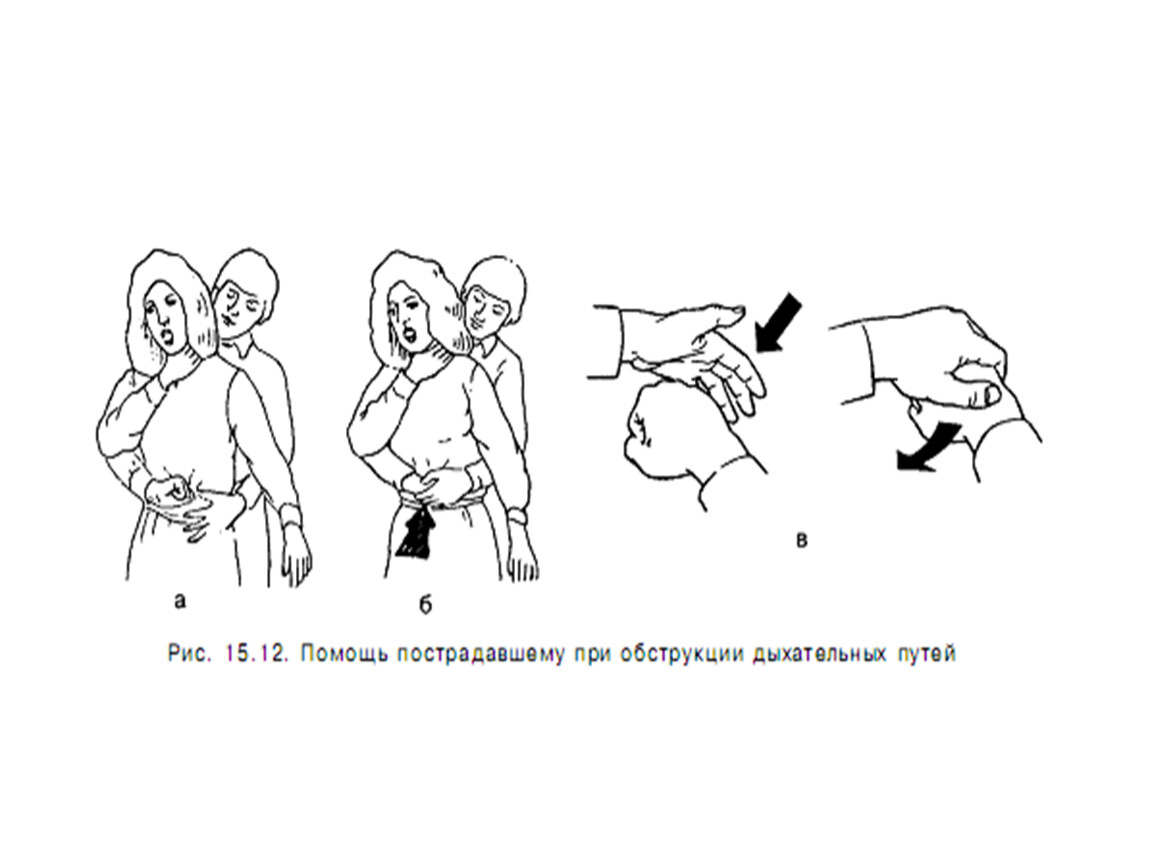 а

б

в

Рис. 15.12. Помощь пострадавшему при обструкции дыхательных путей