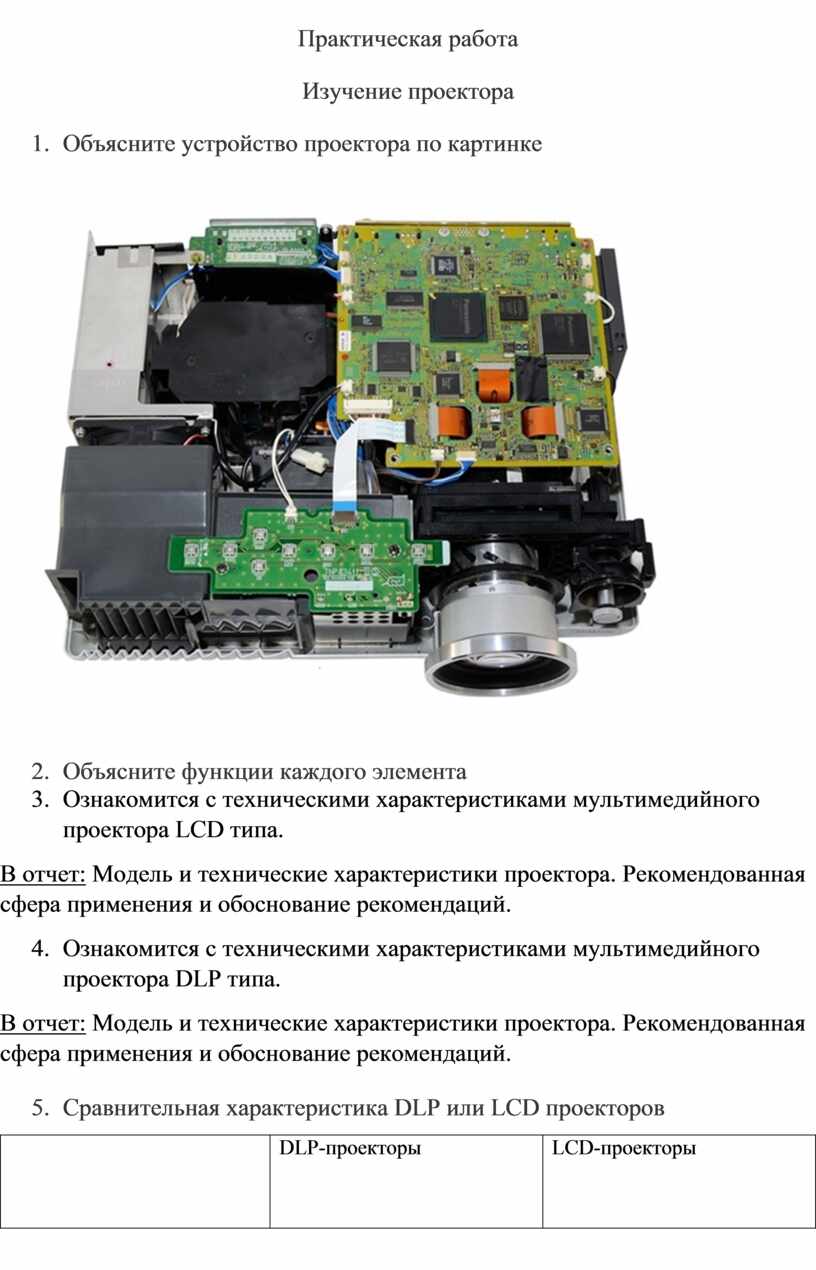 Практическая работа

Изучение проектора

1. Объясните устройство проектора по картинке

2. Объясните функции каждого элемента
3. Ознакомится с техническими характеристиками мультимедийного проектора LCD типа.

В отчет: Модель и технические характеристики проектора. Рекомендованная сфера применения и обоснование рекомендаций.

4. Ознакомится с техническими характеристиками мультимедийного проектора DLP типа.

В отчет: Модель и технические характеристики проектора. Рекомендованная сфера применения и обоснование рекомендаций.

5. Сравнительная характеристика DLP или LCD проекторов

| | DLP-проекторы | LCD-проекторы |
|---|---|---|