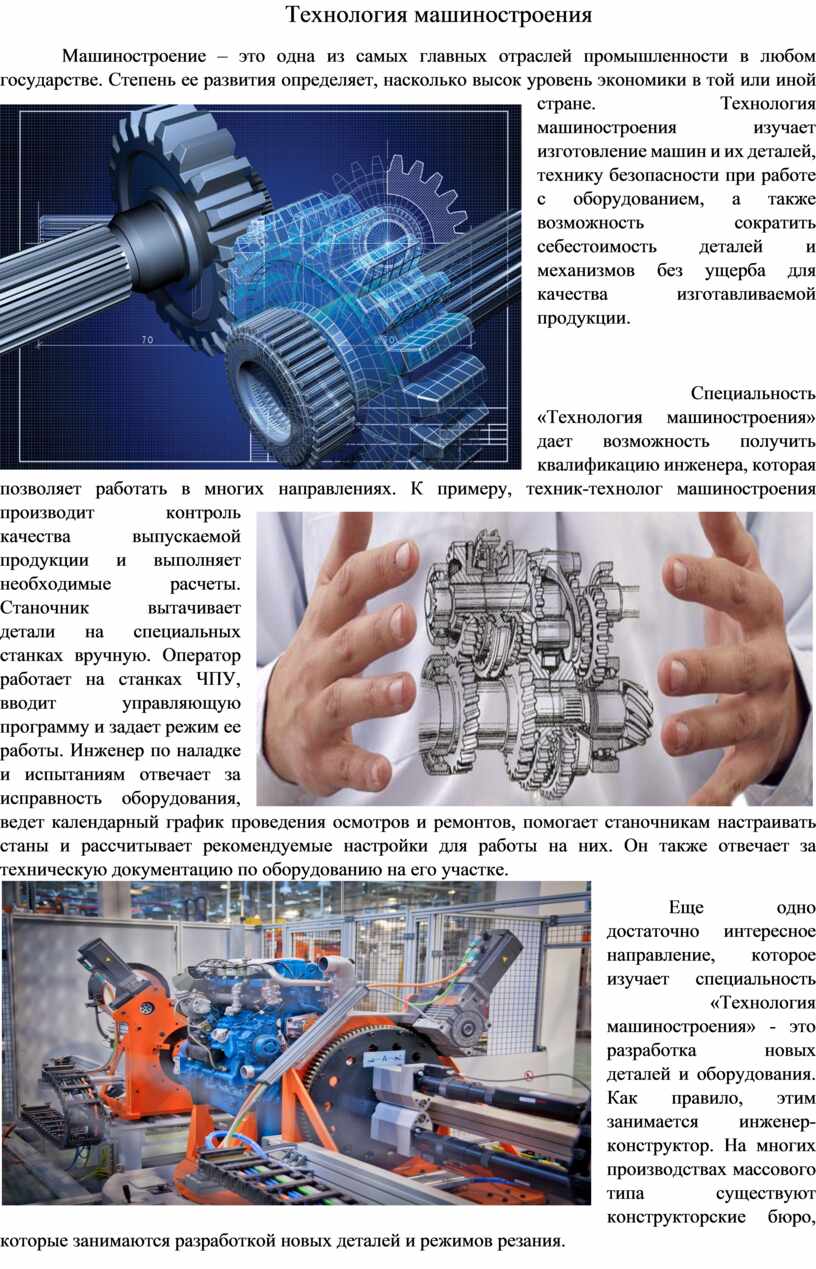 Технология машиностроения

Машиностроение – это одна из самых главных отраслей промышленности в любом государстве. Степень ее развития определяет, насколько высок уровень экономики в той или иной стране. Технология машиностроения изучает изготовление машин и их деталей, технику безопасности при работе с оборудованием, а также возможность сократить себестоимость деталей и механизмов без ущерба для качества изготавливаемой продукции.

70

Специальность «Технология машиностроения» дает возможность получить квалификацию инженера, которая позволяет работать в многих направлениях. К примеру, техник-технолог машиностроения производит контроль качества выпускаемой продукции и выполняет необходимые расчеты. Станочник вытачивает детали на специальных станках вручную. Оператор работает на станках ЧПУ, вводит управляющую программу и задает режим ее работы. Инженер по наладке и испытаниям отвечает за исправность оборудования, ведет календарный график проведения осмотров и ремонтов, помогает станочникам настраивать станы и рассчитывает рекомендуемые настройки для работы на них. Он также отвечает за техническую документацию по оборудованию на его участке.

Еще одно достаточно интересное направление, которое изучает специальность «Технология машиностроения» - это разработка новых деталей и оборудования. Как правило, этим занимается инженер-конструктор. На многих производствах массового типа существуют конструкторские бюро, которые занимаются разработкой новых деталей и режимов резания.